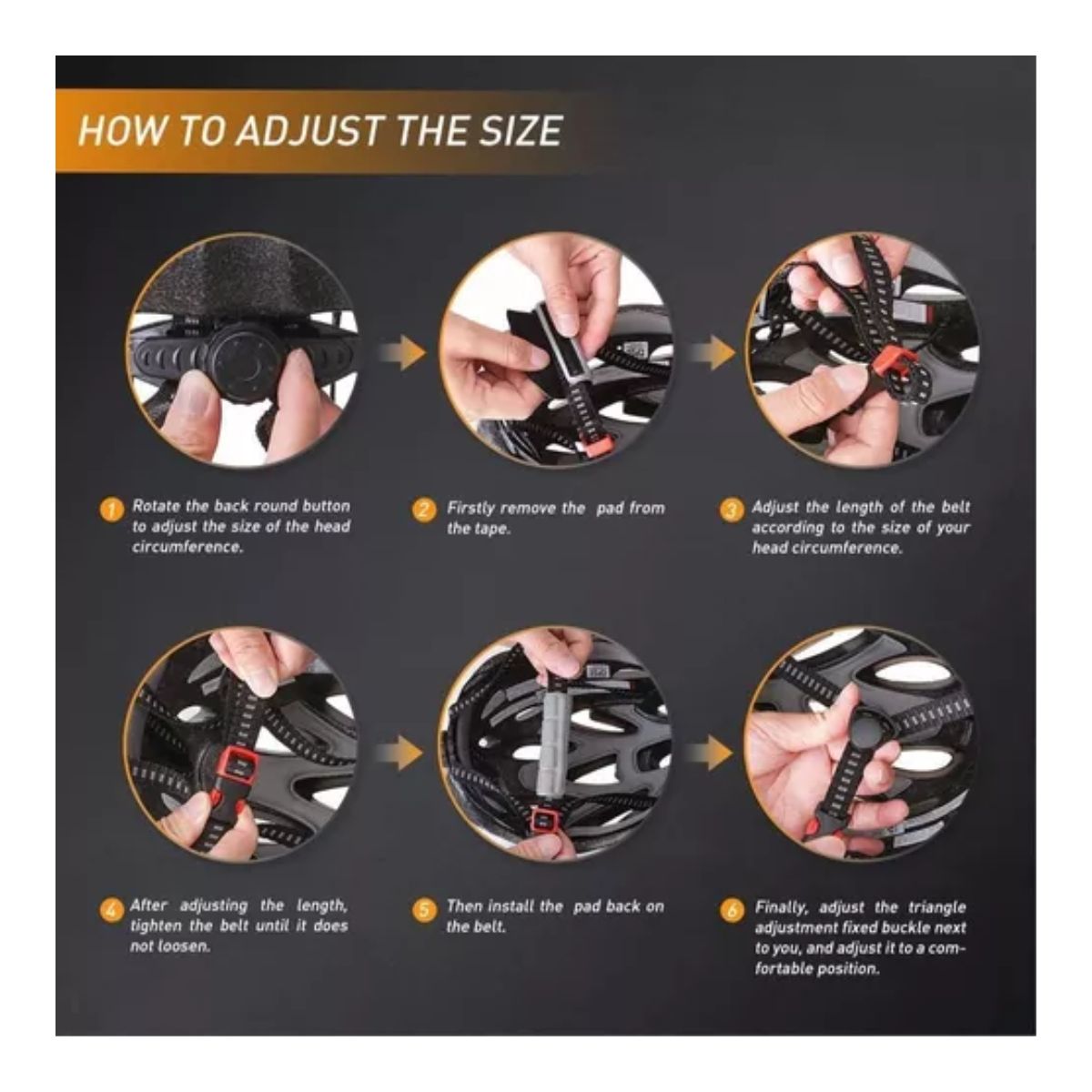 HOW TO ADJUST THE SIZE

1 Rotate the back round button to adjust the size of the head circumference.

2 Firstly remove the pad from the tape.

3 Adjust the length of the belt according to the size of your head circumference.

4 After adjusting the length, tighten the belt until it does not loosen.

5 Then install the pad back on the belt.

6 Finally, adjust the triangle adjustment fixed buckle next to you, and adjust it to a comfortable position.