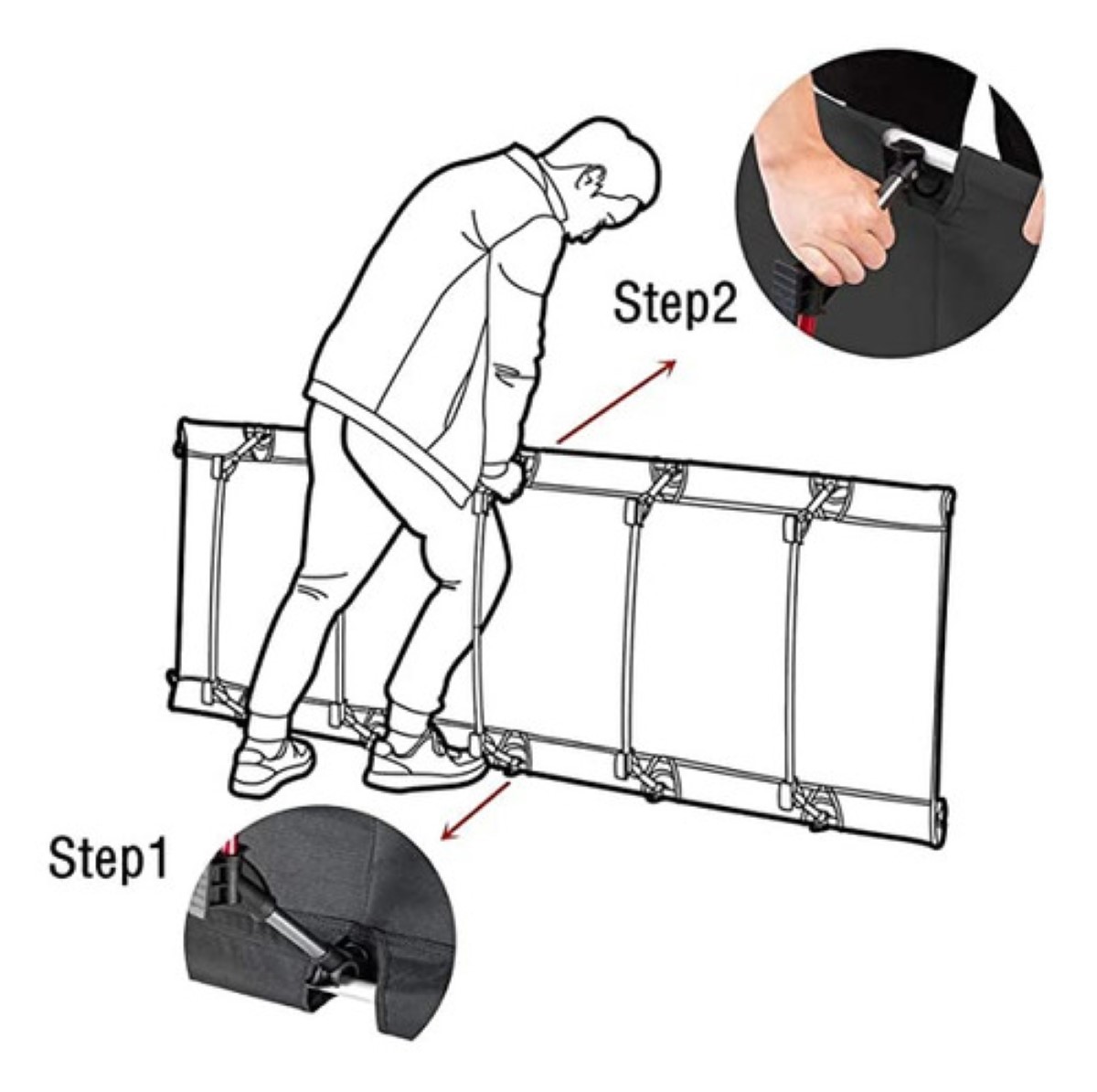 Step2

Step1