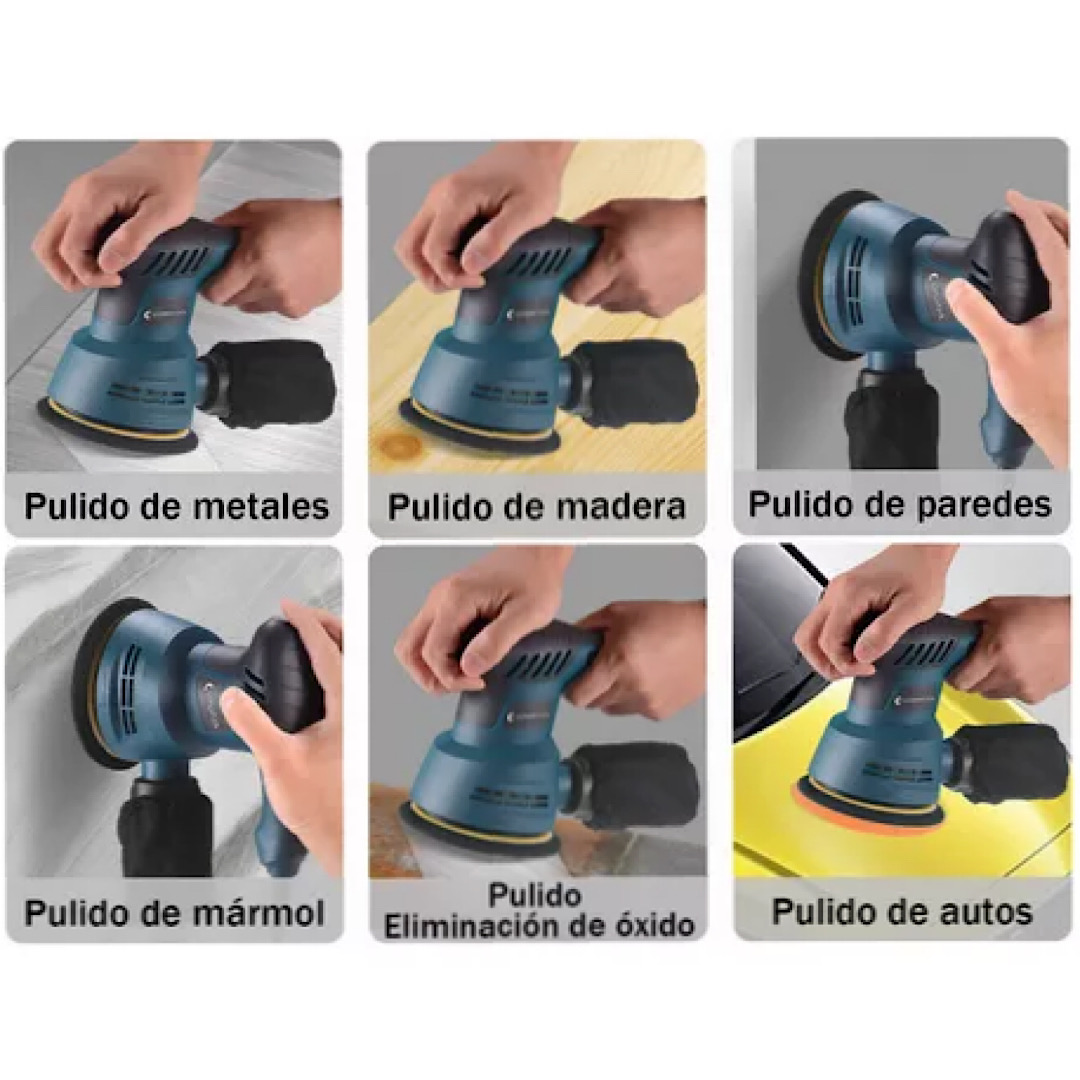 Pulido de metales

Pulido de madera

Pulido de paredes

Pulido de mármol

Pulido
Eliminación de óxido

Pulido de autos