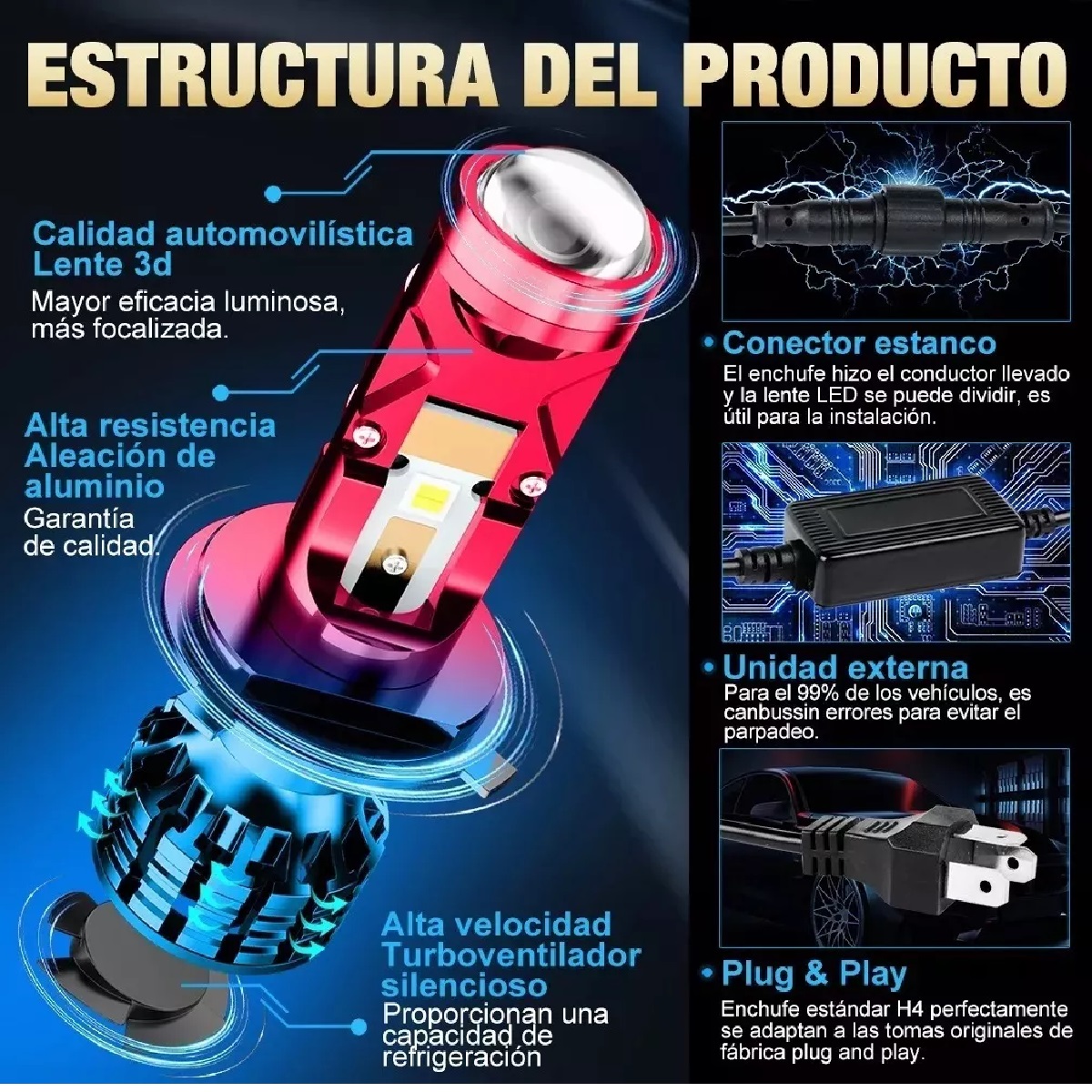 ESTRUCTURA DEL PRODUCTO

Calidad automovilística
Lente 3d
Mayor eficacia luminosa, más focalizada.

Alta resistencia
Aleación de aluminio
Garantía de calidad.

Alta velocidad
Turboventilador silencioso
Proporcionan una capacidad de refrigeración

• Conector estanco
El enchufe hizo el conductor llevado y la lente LED se puede dividir, es útil para la instalación.

• Unidad externa
Para el 99% de los vehículos, es canbussin errores para evitar el parpadeo.

• Plug & Play
Enchufe estándar H4 perfectamente se adaptan a las tomas originales de fábrica plug and play.