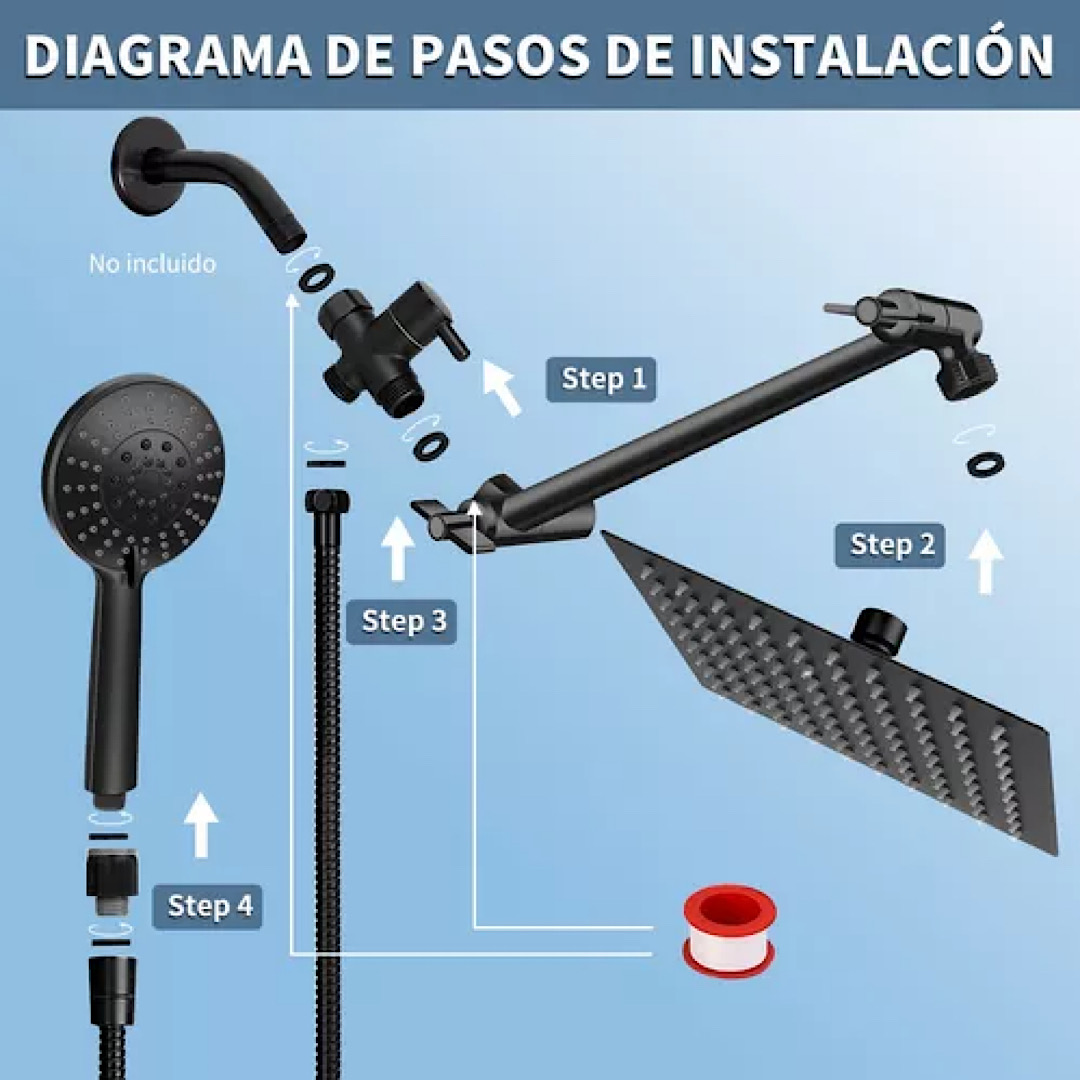 DIAGRAMA DE PASOS DE INSTALACIÓN

No incluido

Step 1

Step 2

Step 3

Step 4