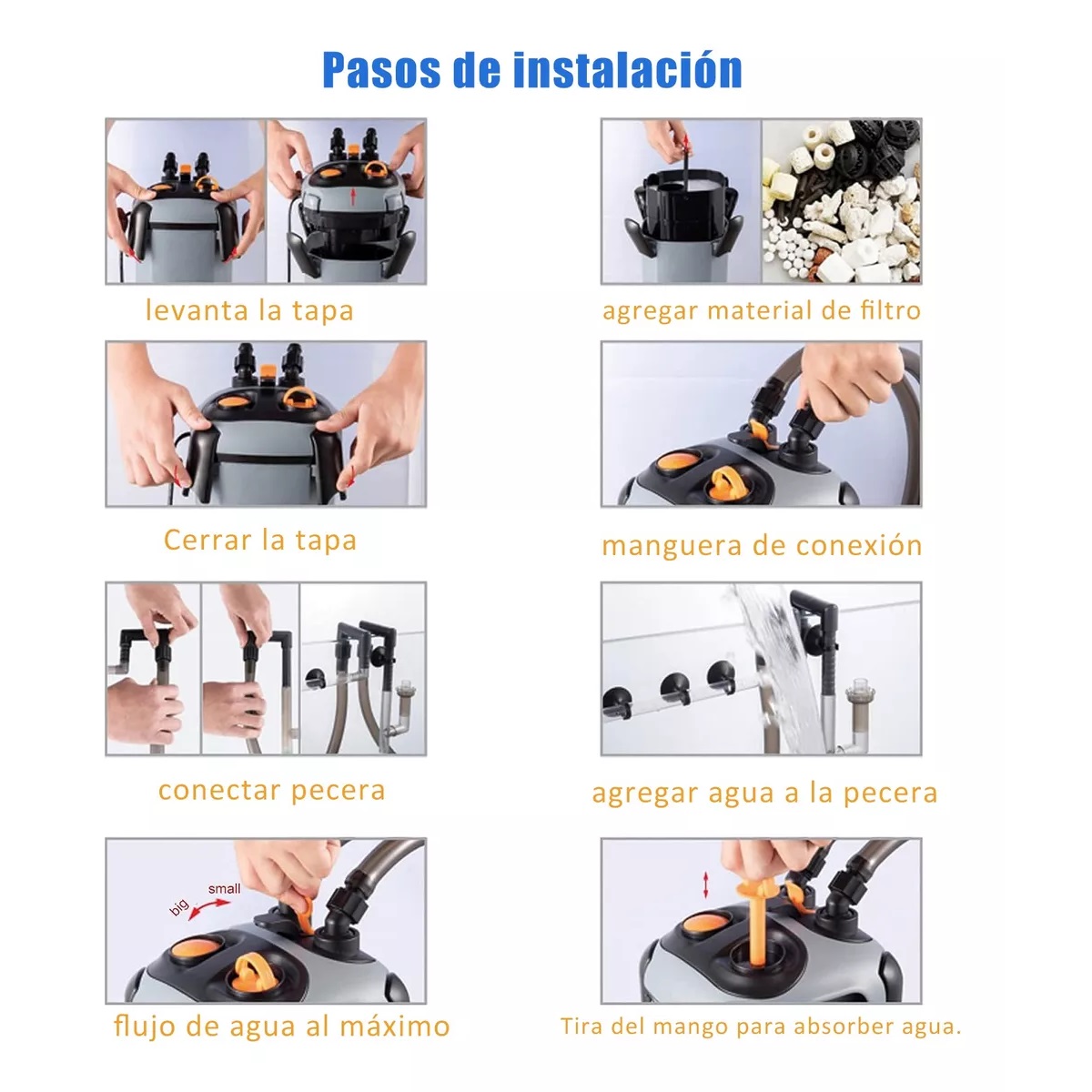 Pasos de instalación

levanta la tapa

agregar material de filtro

Cerrar la tapa

manguera de conexión

conectar pecera

agregar agua a la pecera

big small

flujo de agua al máximo

Tira del mango para absorber agua.