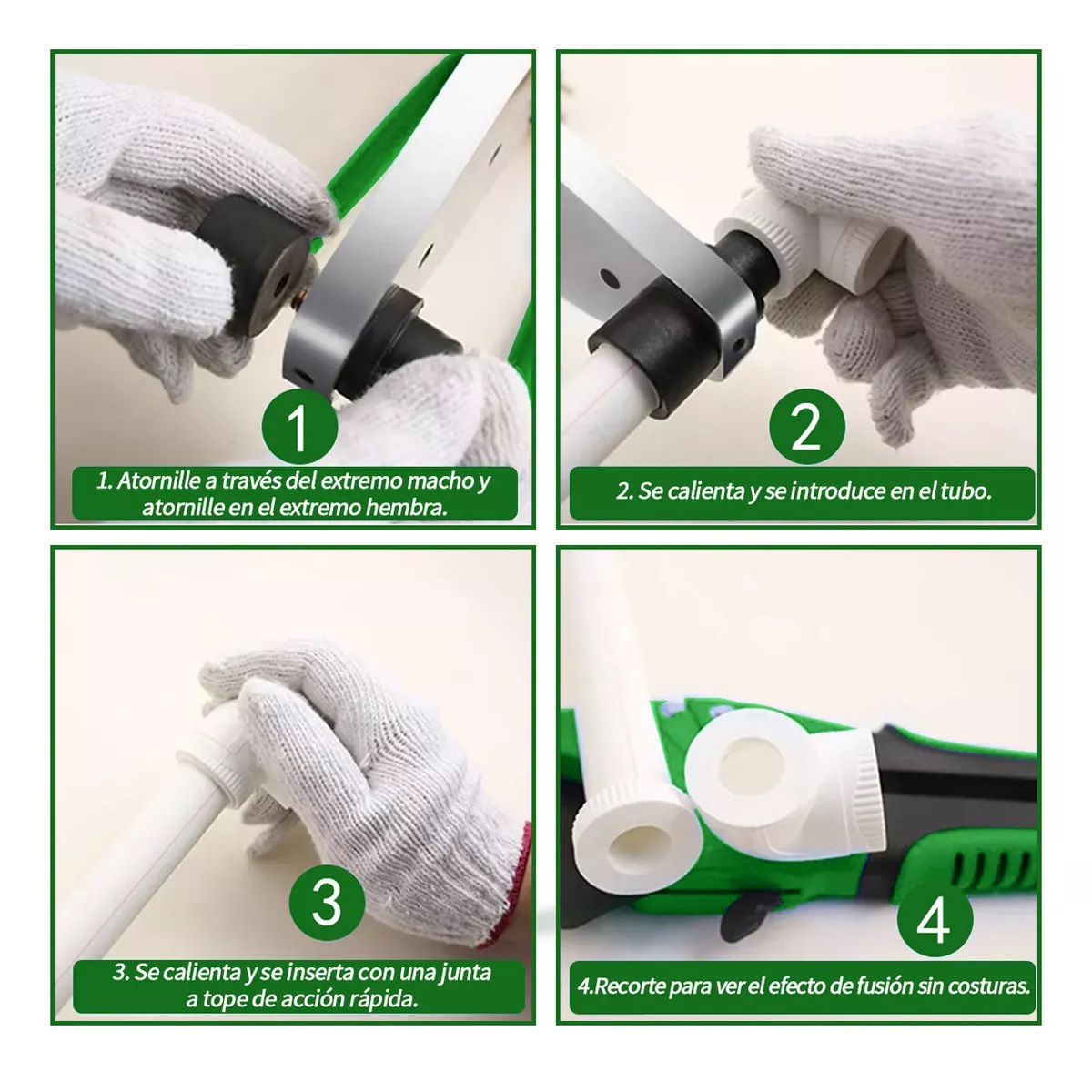 1

1. Atornille a través del extremo macho y atornille en el extremo hembra.

2

2. Se calienta y se introduce en el tubo.

3

3. Se calienta y se inserta con una junta a tope de acción rápida.

4

4.Recorte para ver el efecto de fusión sin costuras.