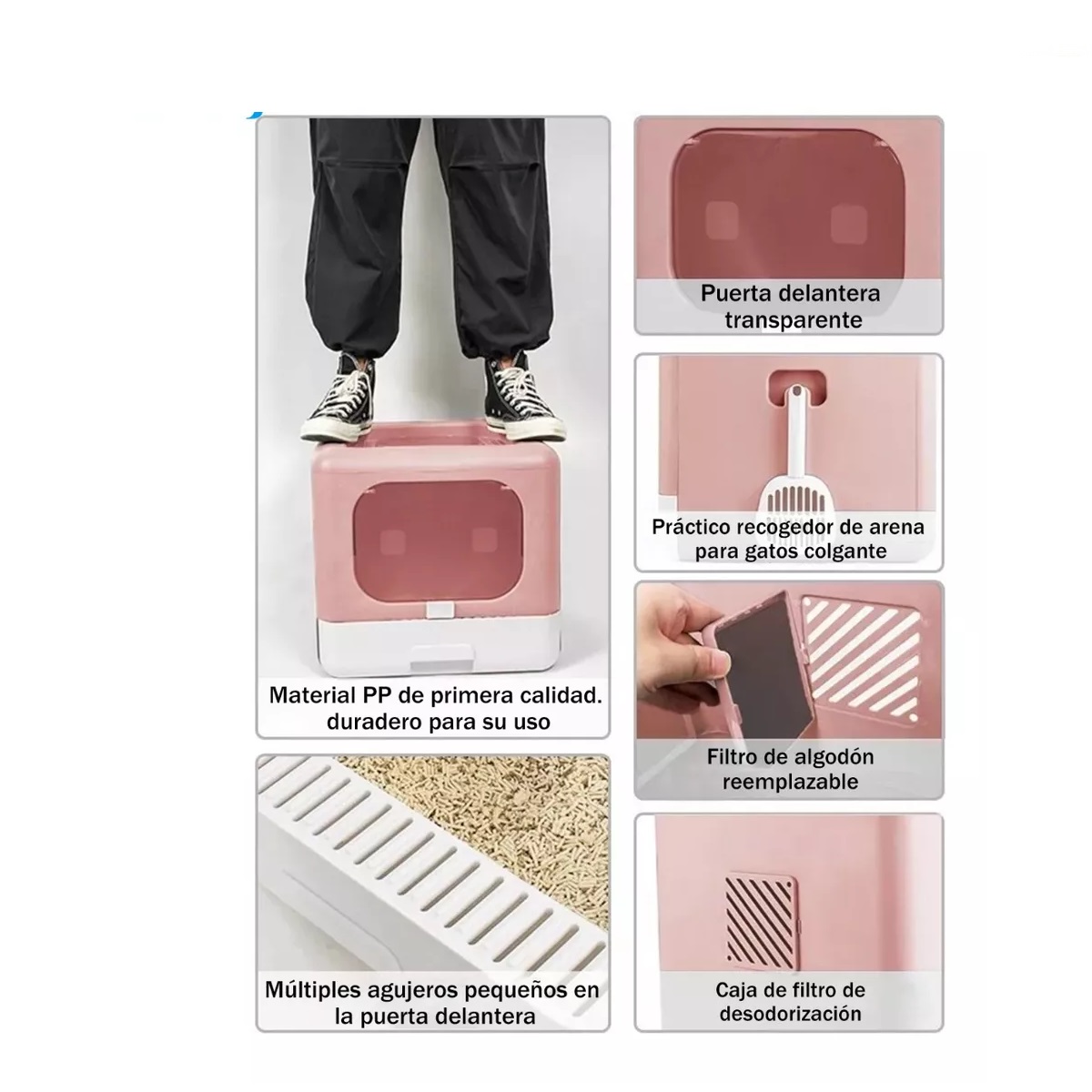 Material PP de primera calidad. duradero para su uso

Múltiples agujeros pequeños en la puerta delantera

Puerta delantera transparente

Práctico recogedor de arena para gatos colgante

Filtro de algodón reemplazable

Caja de filtro de desodorización