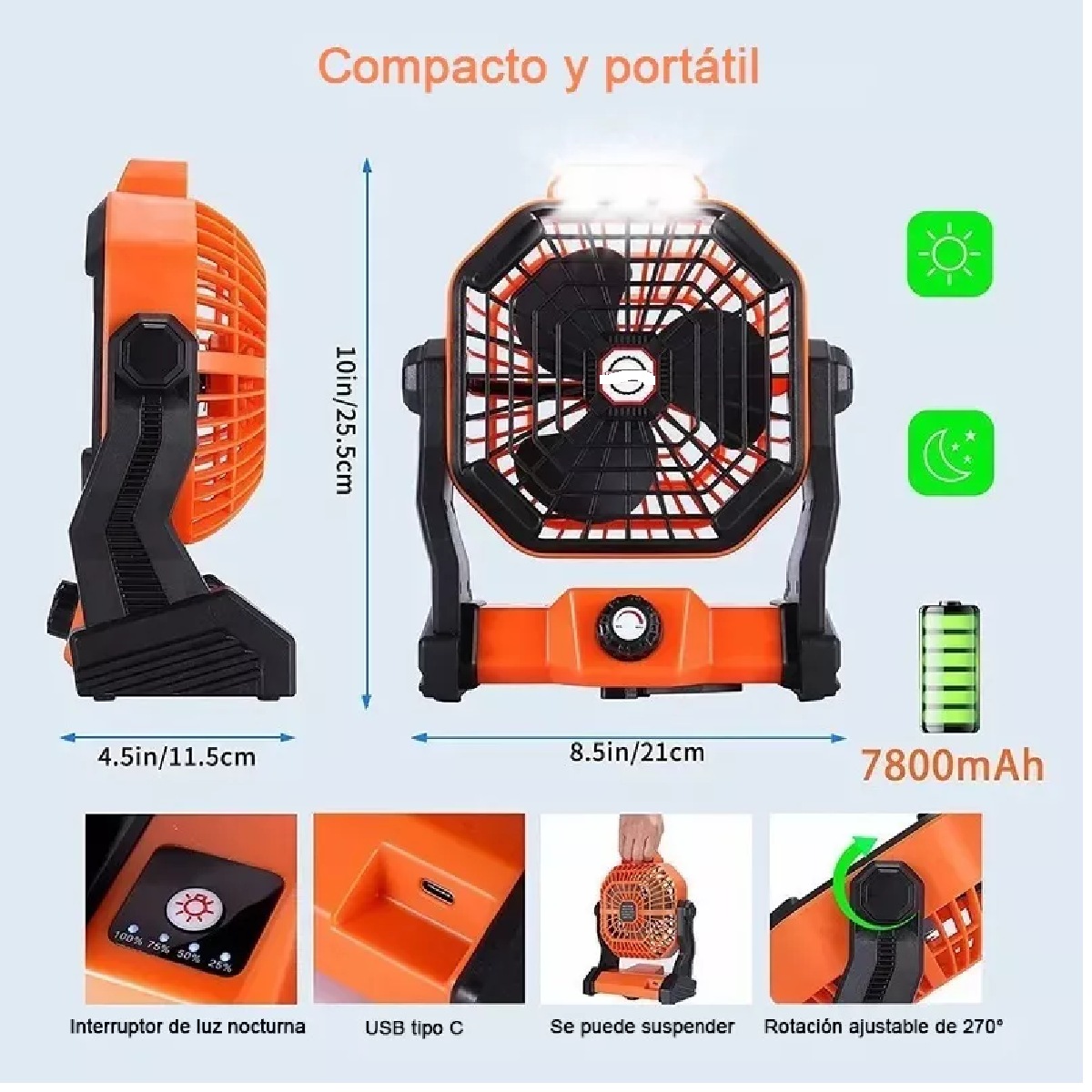 Compacto y portátil

10in/25.5cm

4.5in/11.5cm

8.5in/21cm

7800mAh

100% 75% 50% 25%

Interruptor de luz nocturna

USB tipo C

Se puede suspender

Rotación ajustable de 270°