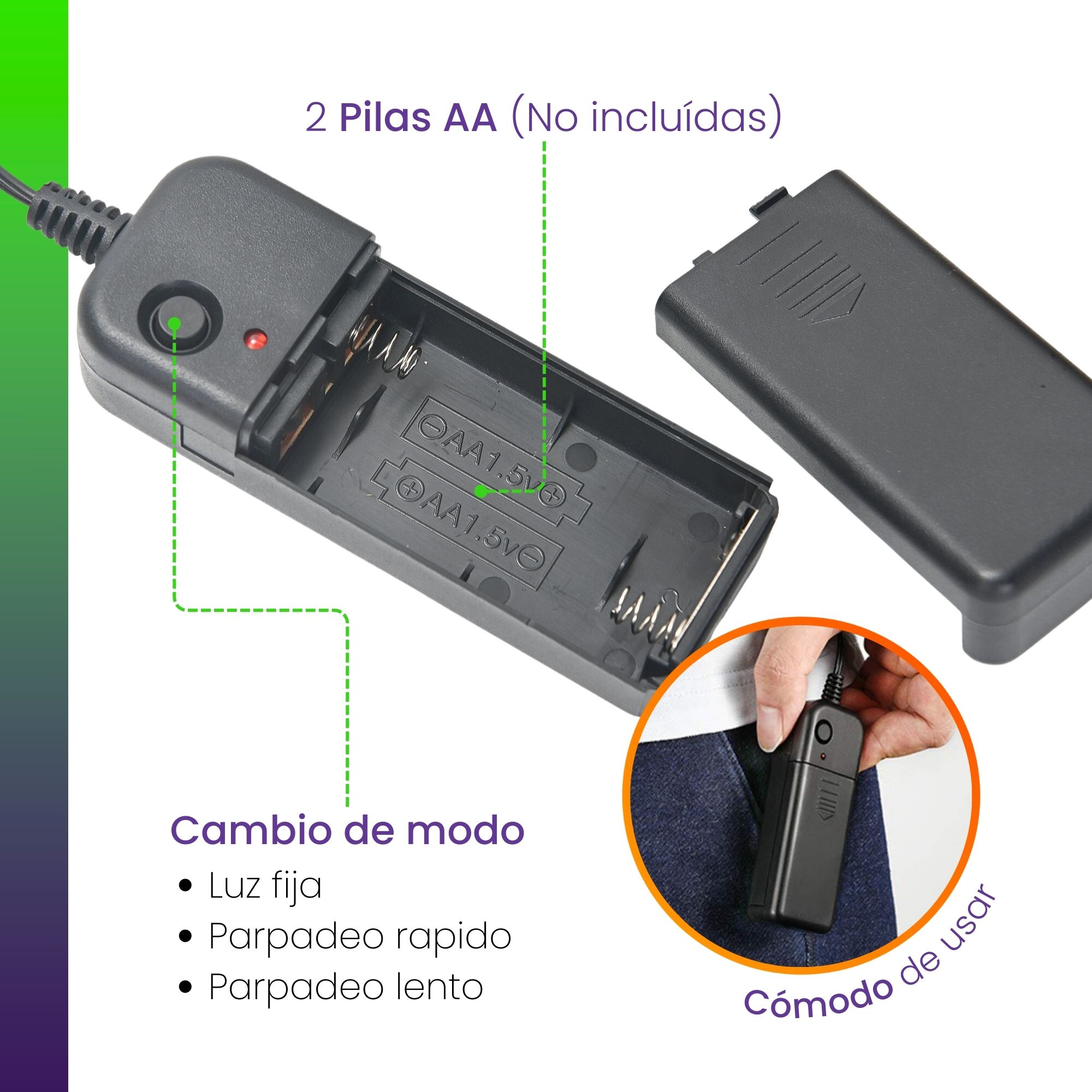 2 Pilas AA (No incluídas)

⊖AA1.5v⊕
⊕AA1.5v⊖

Cambio de modo
• Luz fija
• Parpadeo rapido
• Parpadeo lento

Cómodo de usar