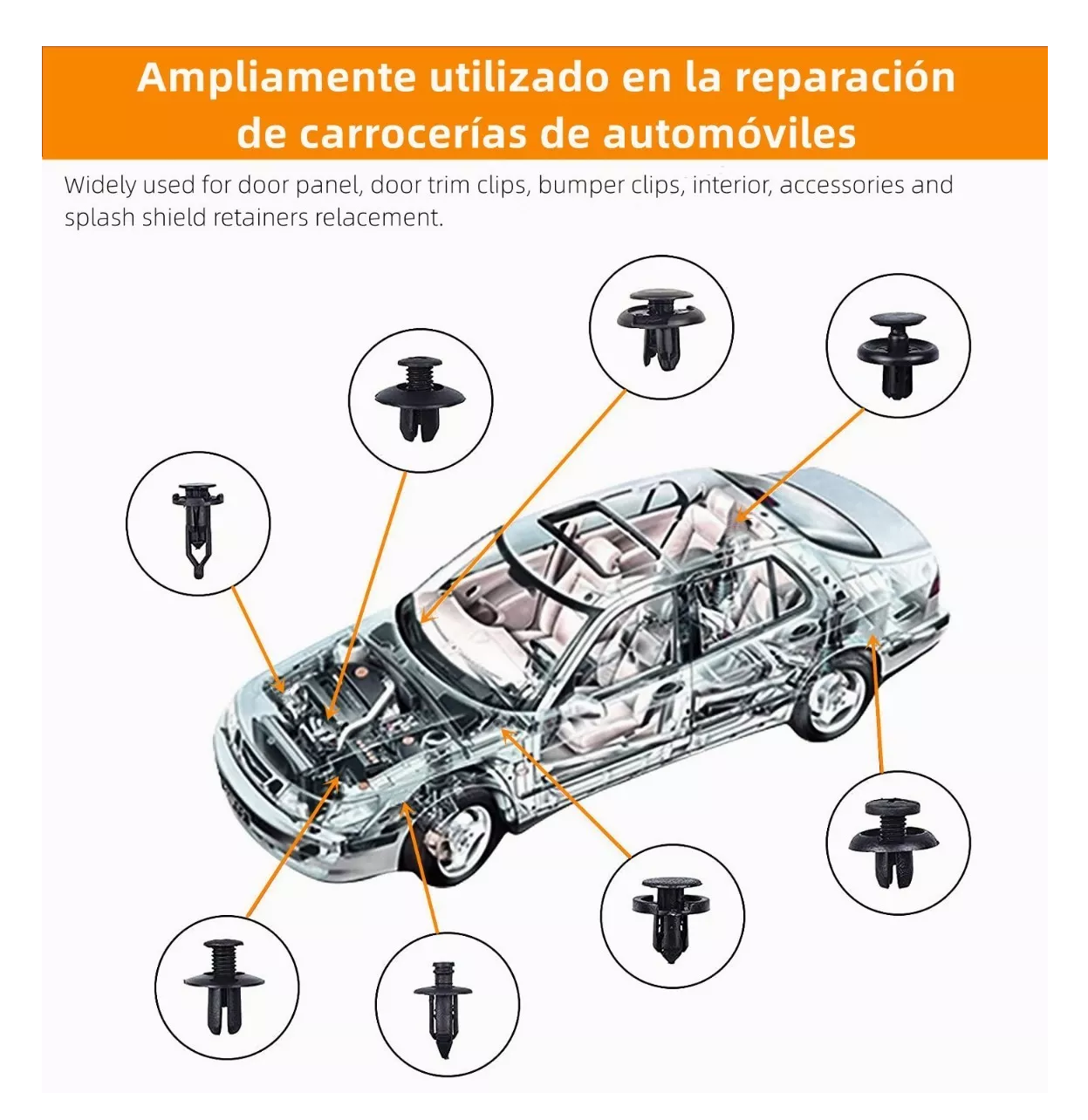 Ampliamente utilizado en la reparación de carrocerías de automóviles

Widely used for door panel, door trim clips, bumper clips, interior, accessories and splash shield retainers relacement.