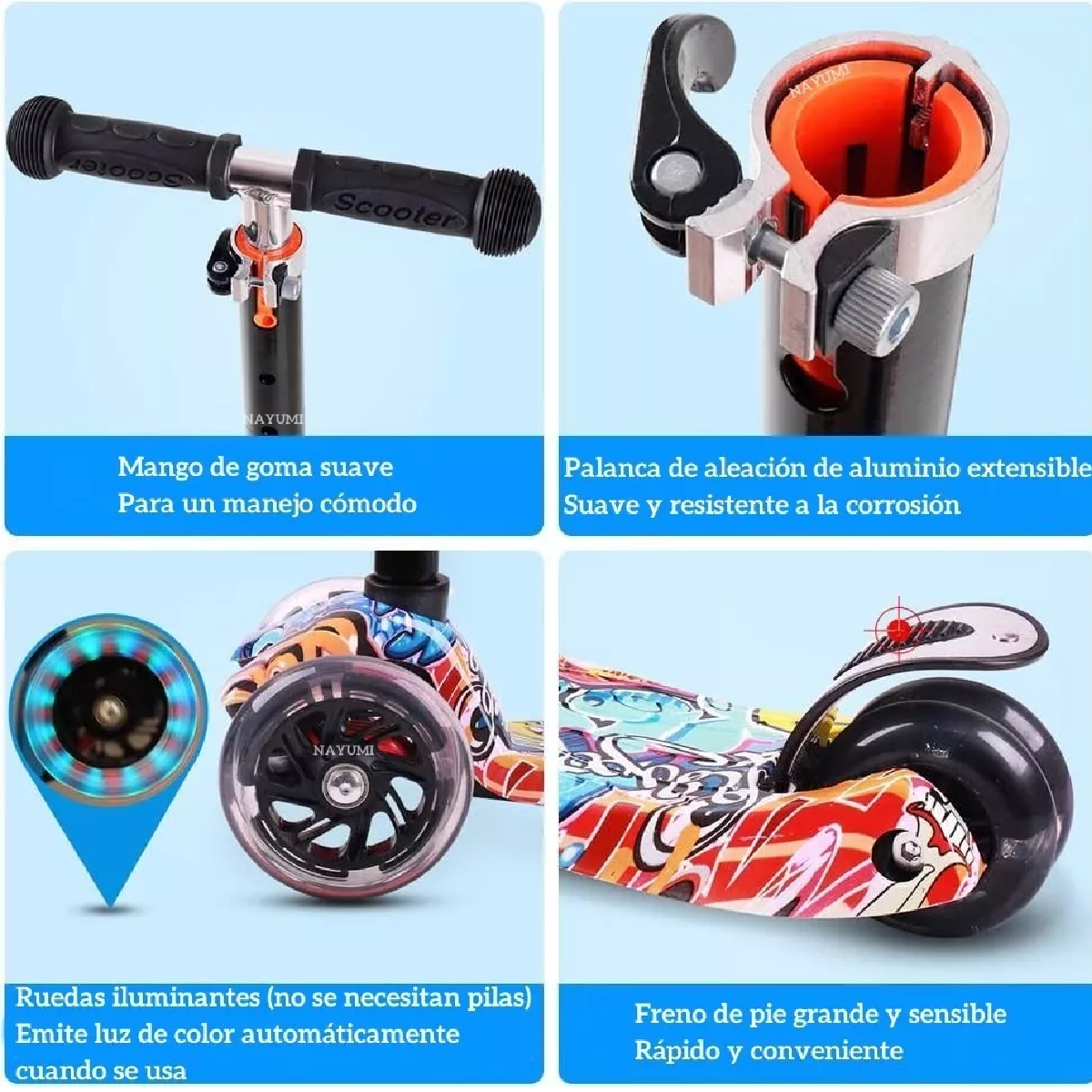 Scooter

Scooter

NAYUMI

Mango de goma suave
Para un manejo cómodo

NAYUMI

Palanca de aleación de aluminio extensible
Suave y resistente a la corrosión

NAYUMI

Ruedas iluminantes (no se necesitan pilas)
Emite luz de color automáticamente cuando se usa

Freno de pie grande y sensible
Rápido y conveniente