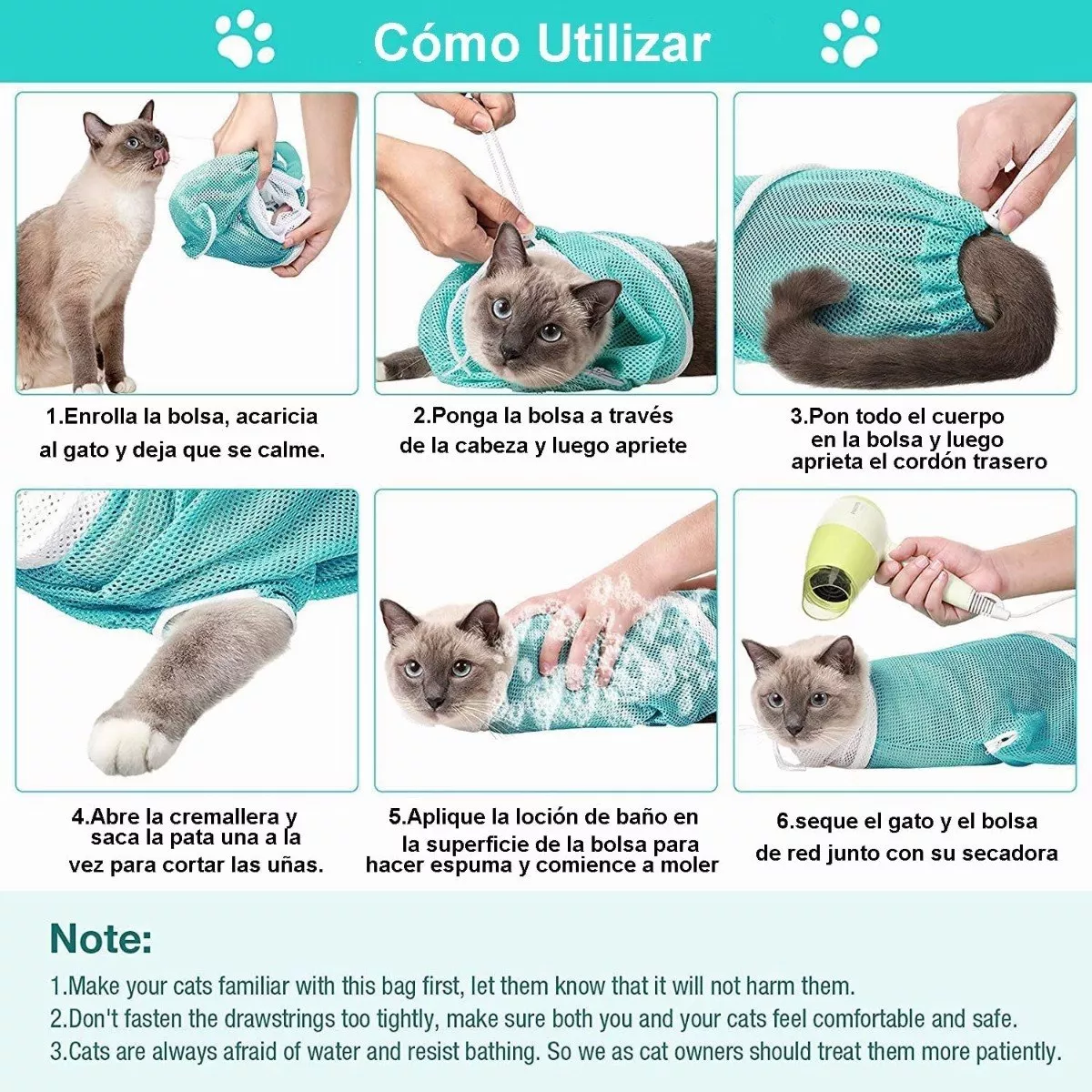 Cómo Utilizar

1.Enrolla la bolsa, acaricia al gato y deja que se calme.

2.Ponga la bolsa a través de la cabeza y luego apriete

3.Pon todo el cuerpo en la bolsa y luego aprieta el cordón trasero

4.Abre la cremallera y saca la pata una a la vez para cortar las uñas.

5.Aplique la loción de baño en la superficie de la bolsa para hacer espuma y comience a moler

6.seque el gato y el bolsa de red junto con su secadora

Note:

1.Make your cats familiar with this bag first, let them know that it will not harm them.
2.Don't fasten the drawstrings too tightly, make sure both you and your cats feel comfortable and safe.
3.Cats are always afraid of water and resist bathing. So we as cat owners should treat them more patiently.