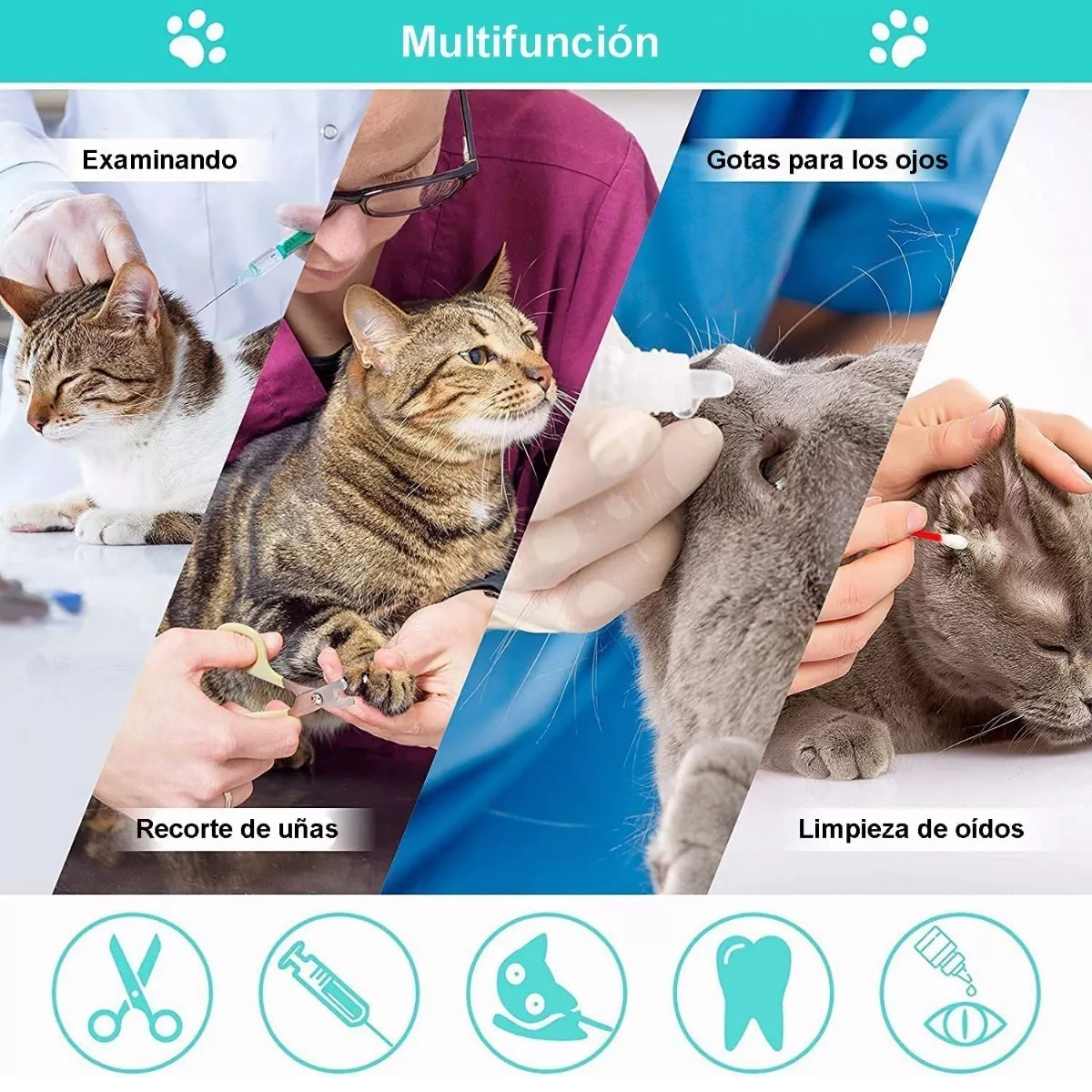 Multifunción

Examinando

Gotas para los ojos

Recorte de uñas

Limpieza de oídos