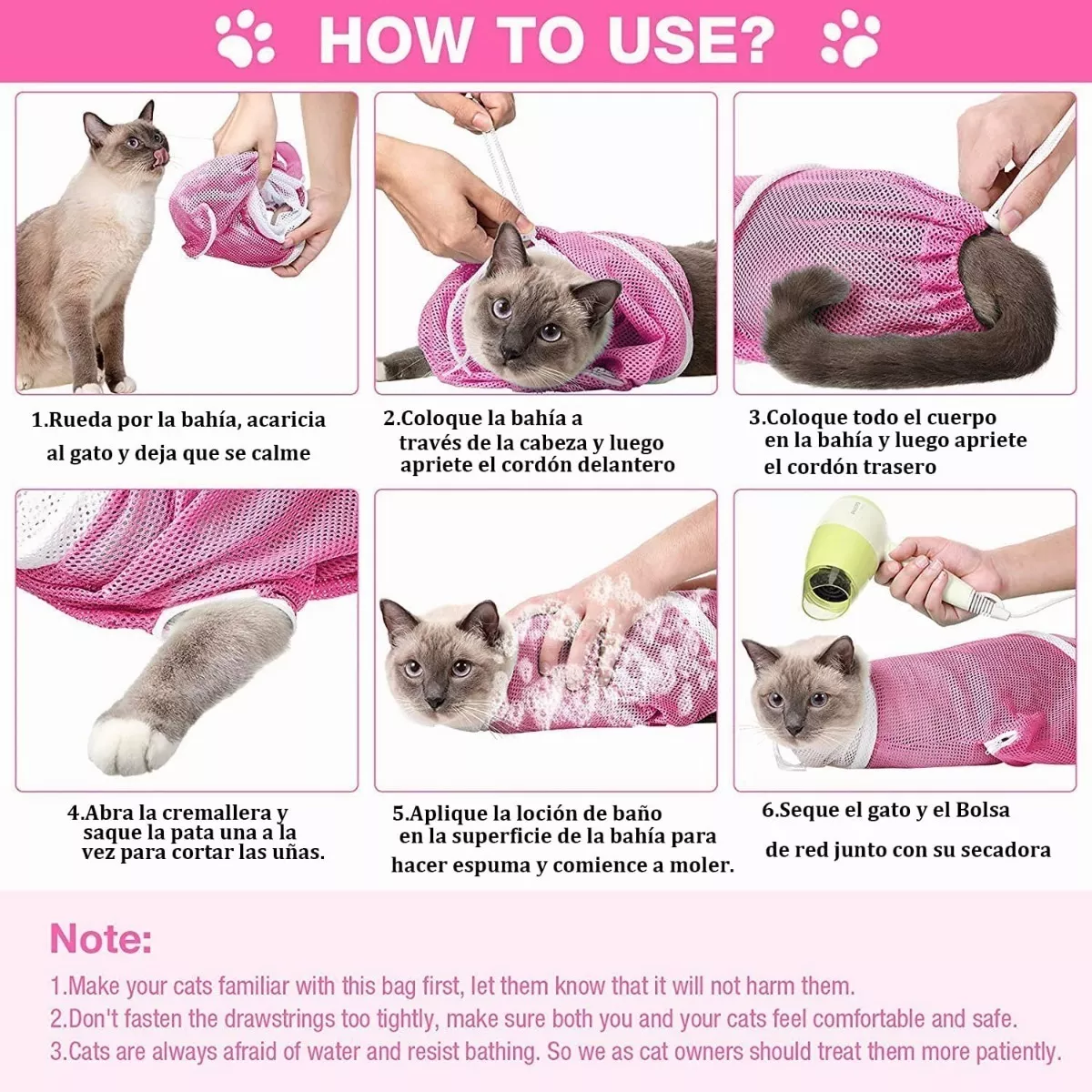 HOW TO USE?

1.Rueda por la bahía, acaricia al gato y deja que se calme

2.Coloque la bahía a través de la cabeza y luego apriete el cordón delantero

3.Coloque todo el cuerpo en la bahía y luego apriete el cordón trasero

4.Abra la cremallera y saque la pata una a la vez para cortar las uñas.

5.Aplique la loción de baño en la superficie de la bahía para hacer espuma y comience a moler.

6.Seque el gato y el Bolsa de red junto con su secadora

Note:

1.Make your cats familiar with this bag first, let them know that it will not harm them.
2.Don't fasten the drawstrings too tightly, make sure both you and your cats feel comfortable and safe.
3.Cats are always afraid of water and resist bathing. So we as cat owners should treat them more patiently.