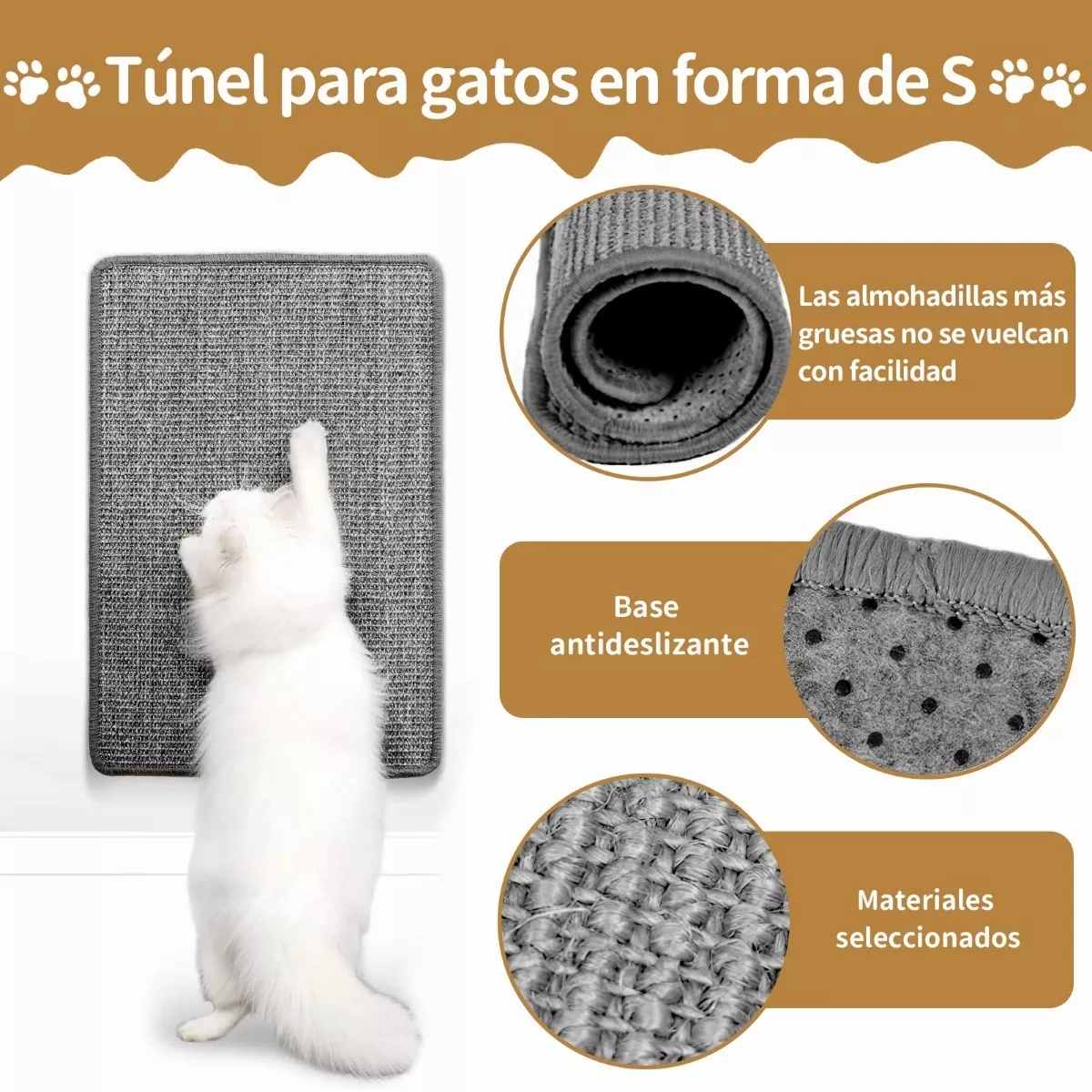 Túnel para gatos en forma de S

Las almohadillas más gruesas no se vuelcan con facilidad

Base antideslizante

Materiales seleccionados