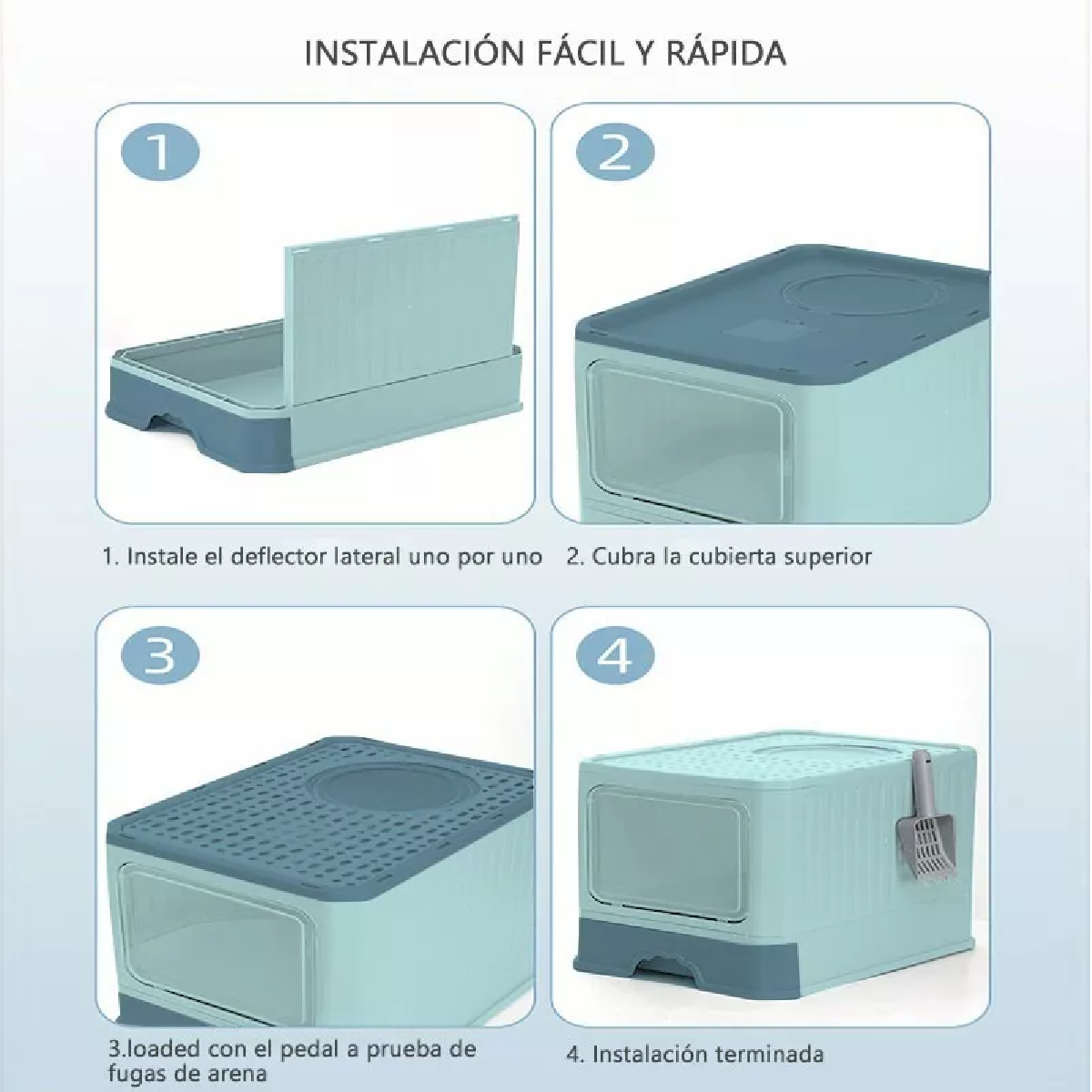 INSTALACIÓN FÁCIL Y RÁPIDA

1

2

1. Instale el deflector lateral uno por uno

2. Cubra la cubierta superior

3

4

3.loaded con el pedal a prueba de fugas de arena

4. Instalación terminada