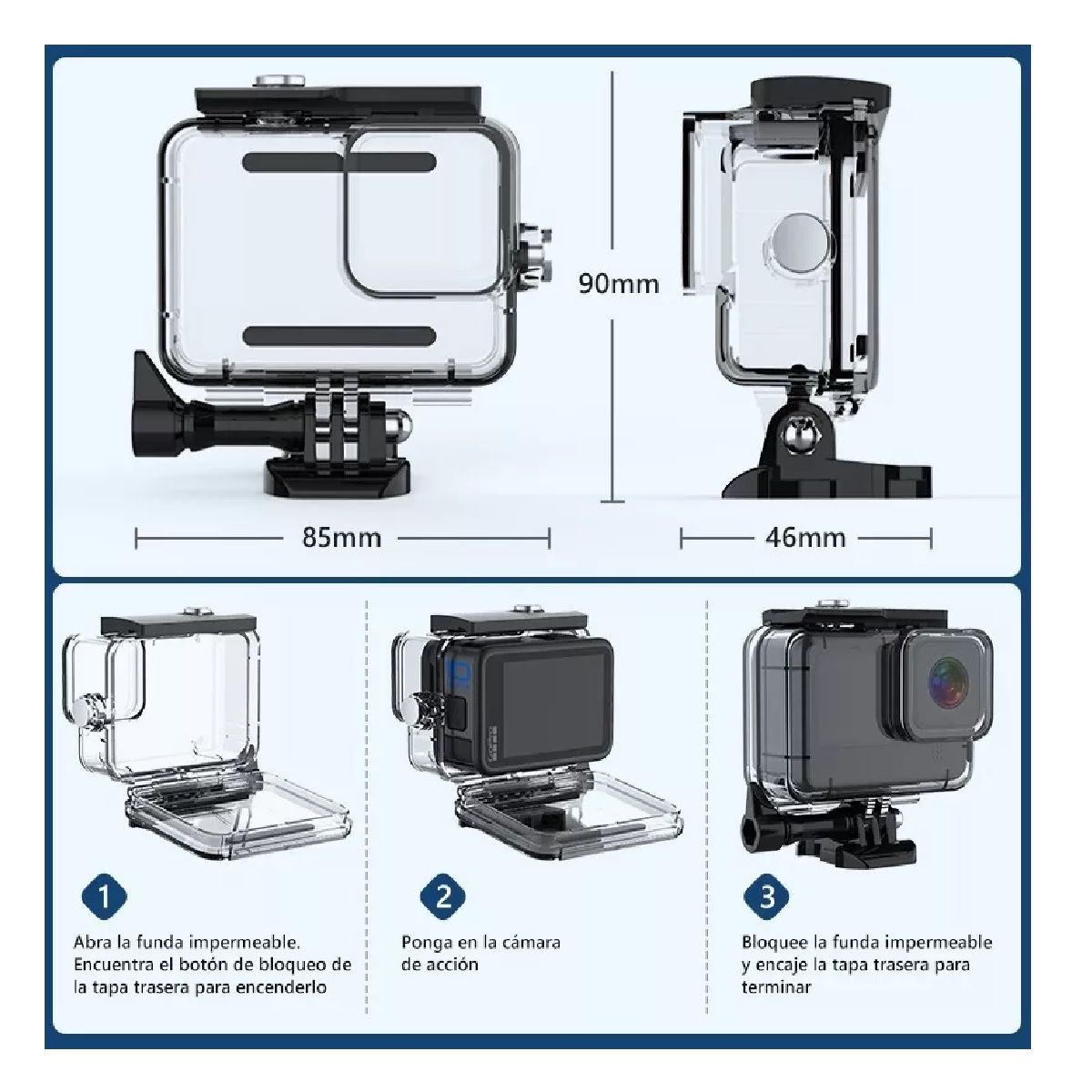 90mm

85mm

46mm

1

Abra la funda impermeable. Encuentra el botón de bloqueo de la tapa trasera para encenderlo

2

Ponga en la cámara de acción

3

Bloquee la funda impermeable y encaje la tapa trasera para terminar