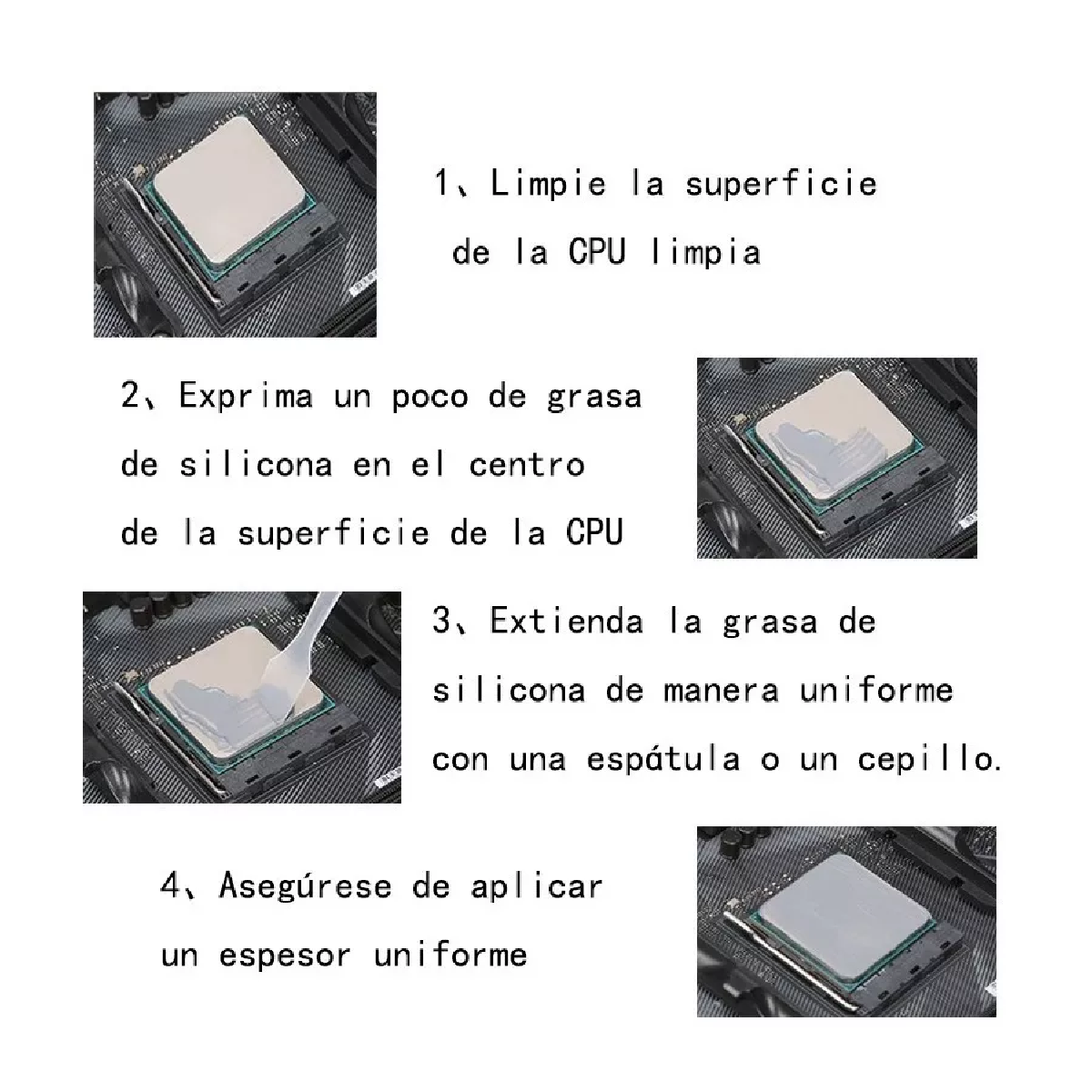 1、Limpie la superficie de la CPU limpia

2、Exprima un poco de grasa de silicona en el centro de la superficie de la CPU

3、Extienda la grasa de silicona de manera uniforme con una espátula o un cepillo.

4、Asegúrese de aplicar un espesor uniforme