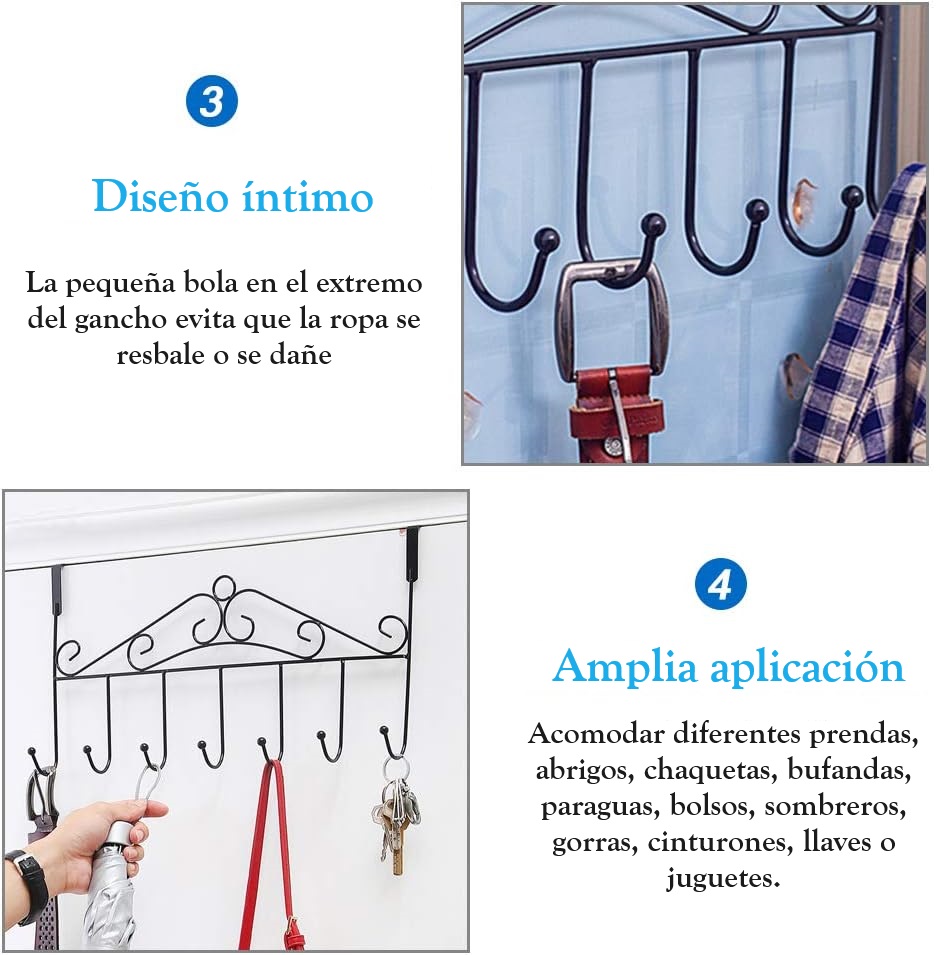 3

Diseño íntimo

La pequeña bola en el extremo del gancho evita que la ropa se resbale o se dañe

4

Amplia aplicación

Acomodar diferentes prendas, abrigos, chaquetas, bufandas, paraguas, bolsos, sombreros, gorras, cinturones, llaves o juguetes.