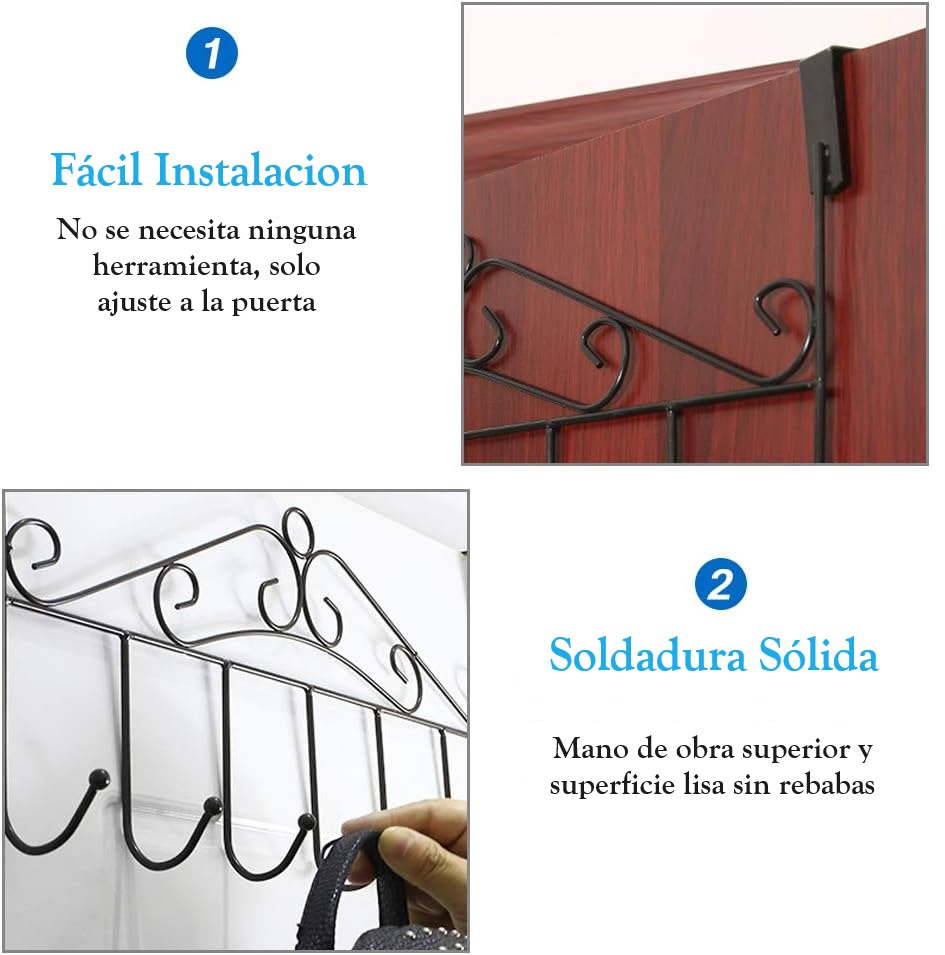 1

Fácil Instalacion

No se necesita ninguna herramienta, solo ajuste a la puerta

2

Soldadura Sólida

Mano de obra superior y superficie lisa sin rebabas