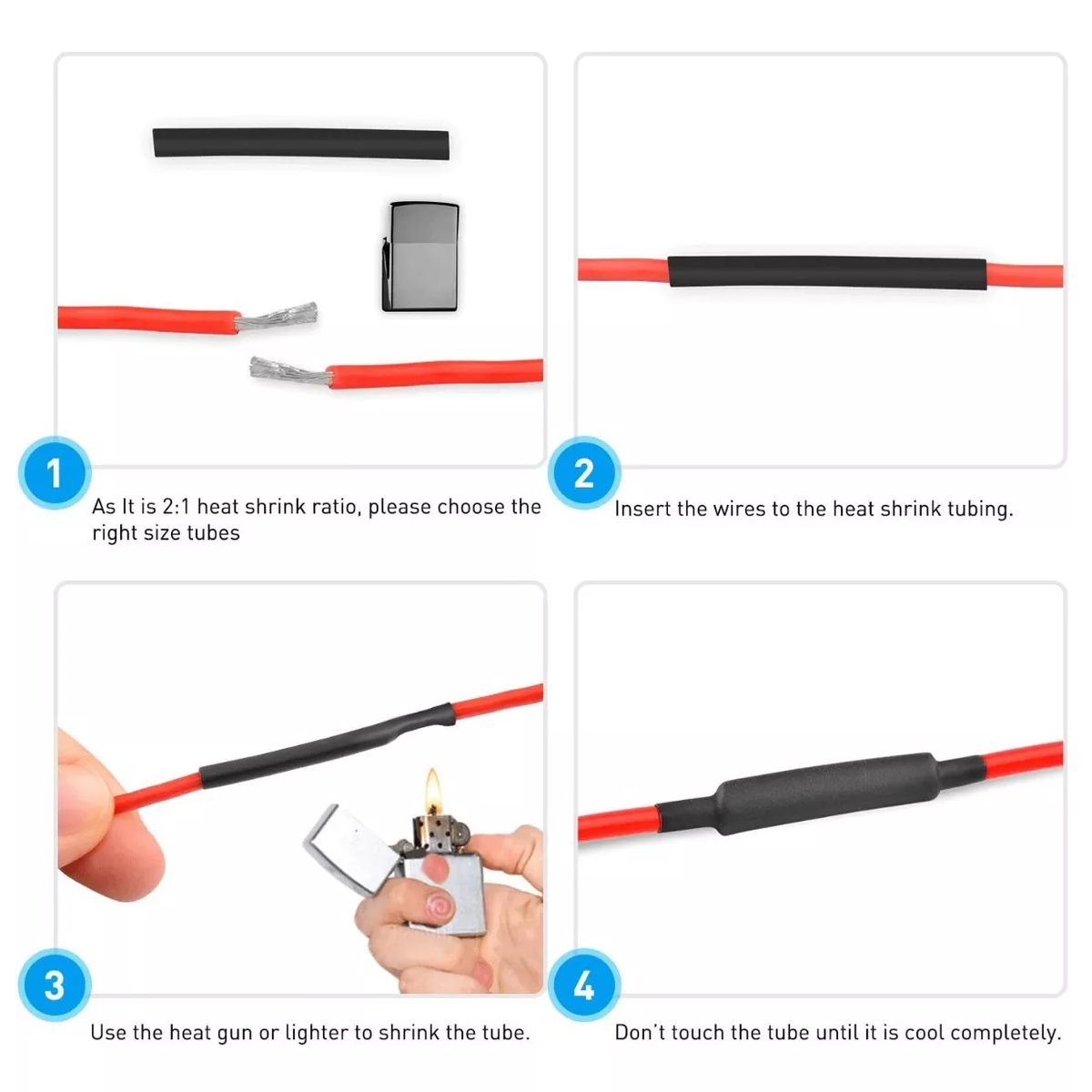 1

As It is 2:1 heat shrink ratio, please choose the right size tubes

2

Insert the wires to the heat shrink tubing.

3

Use the heat gun or lighter to shrink the tube.

4

Don't touch the tube until it is cool completely.