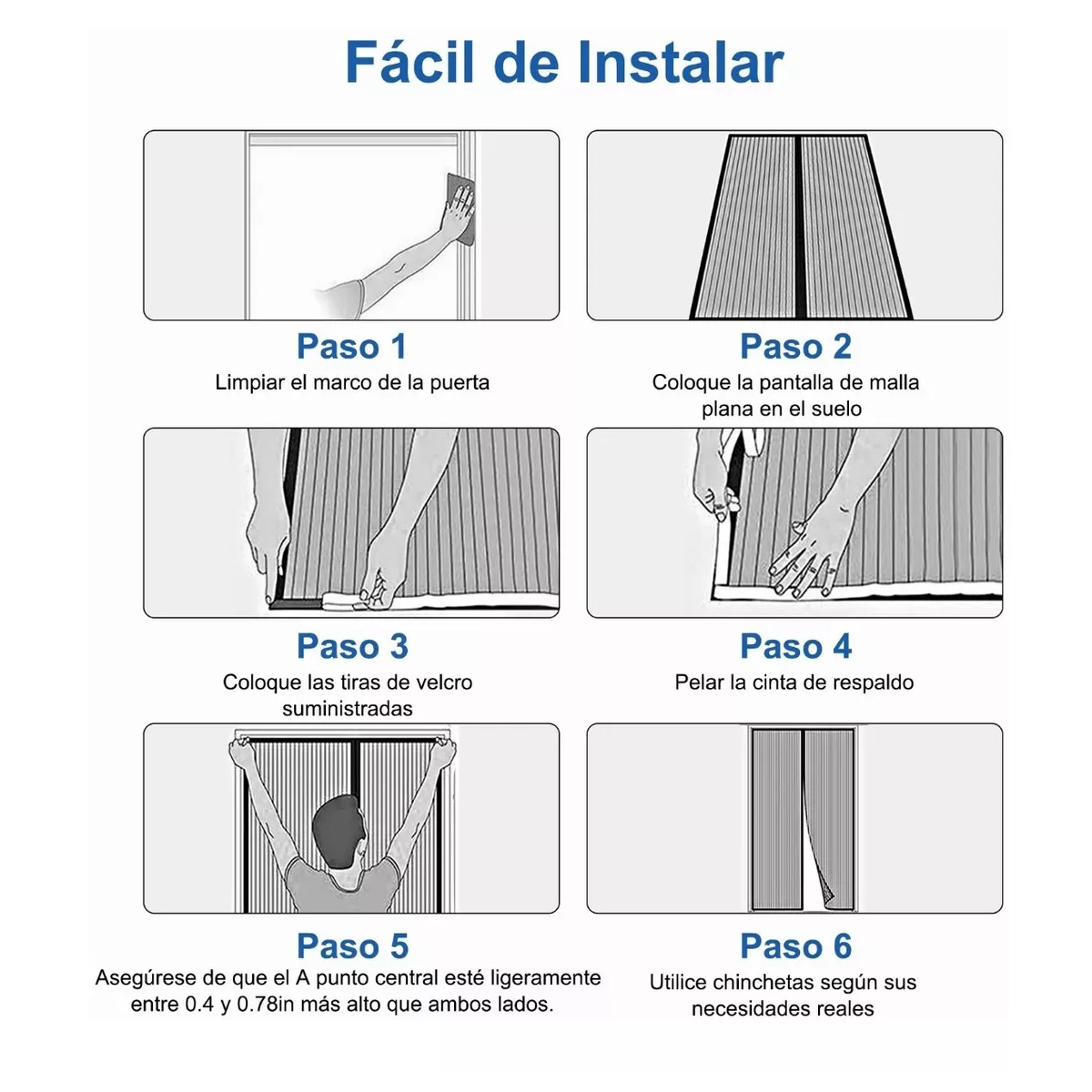 Fácil de Instalar

Paso 1
Limpiar el marco de la puerta

Paso 2
Coloque la pantalla de malla plana en el suelo

Paso 3
Coloque las tiras de velcro suministradas

Paso 4
Pelar la cinta de respaldo

Paso 5
Asegúrese de que el A punto central esté ligeramente entre 0.4 y 0.78in más alto que ambos lados.

Paso 6
Utilice chinchetas según sus necesidades reales