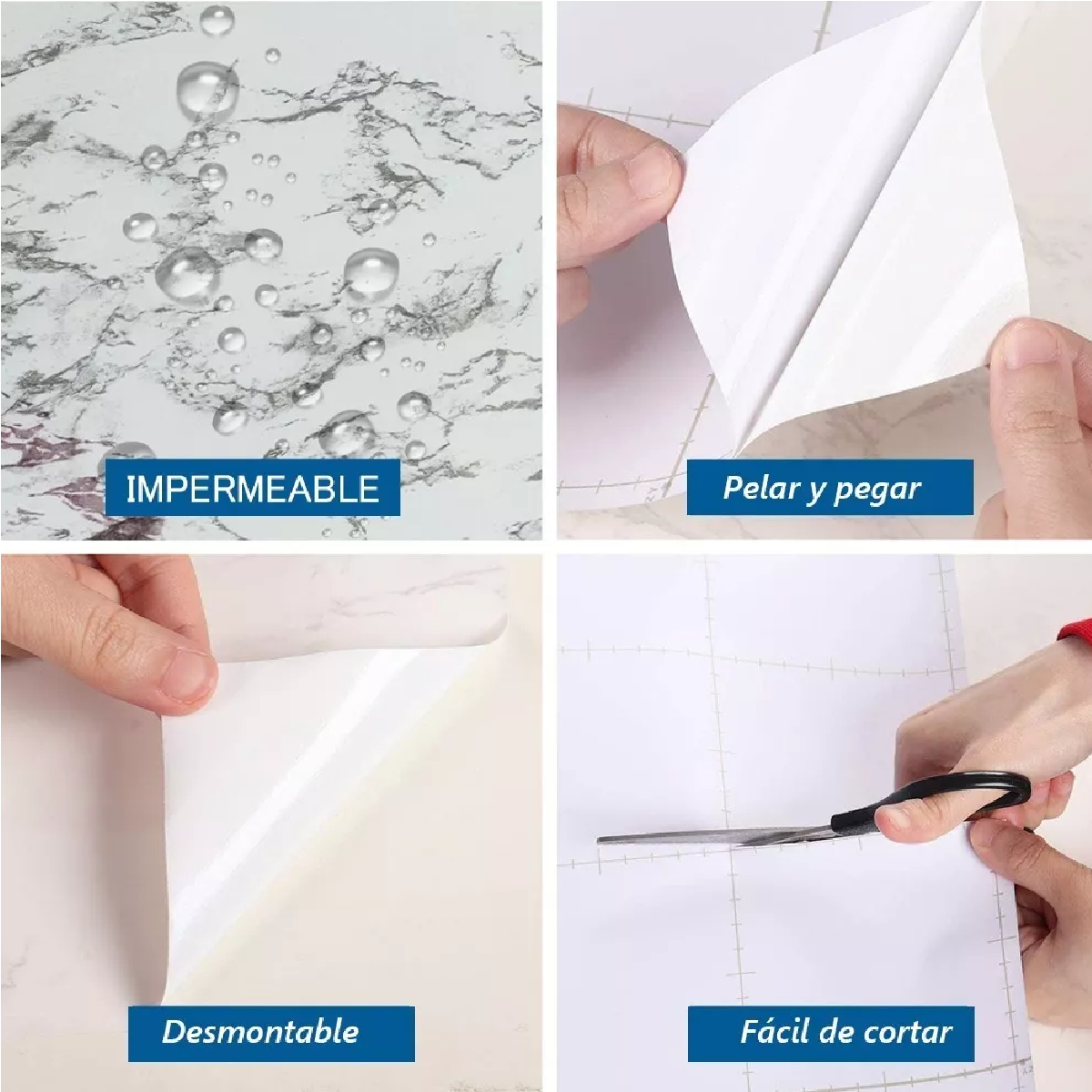 IMPERMEABLE

Pelar y pegar

Desmontable

Fácil de cortar