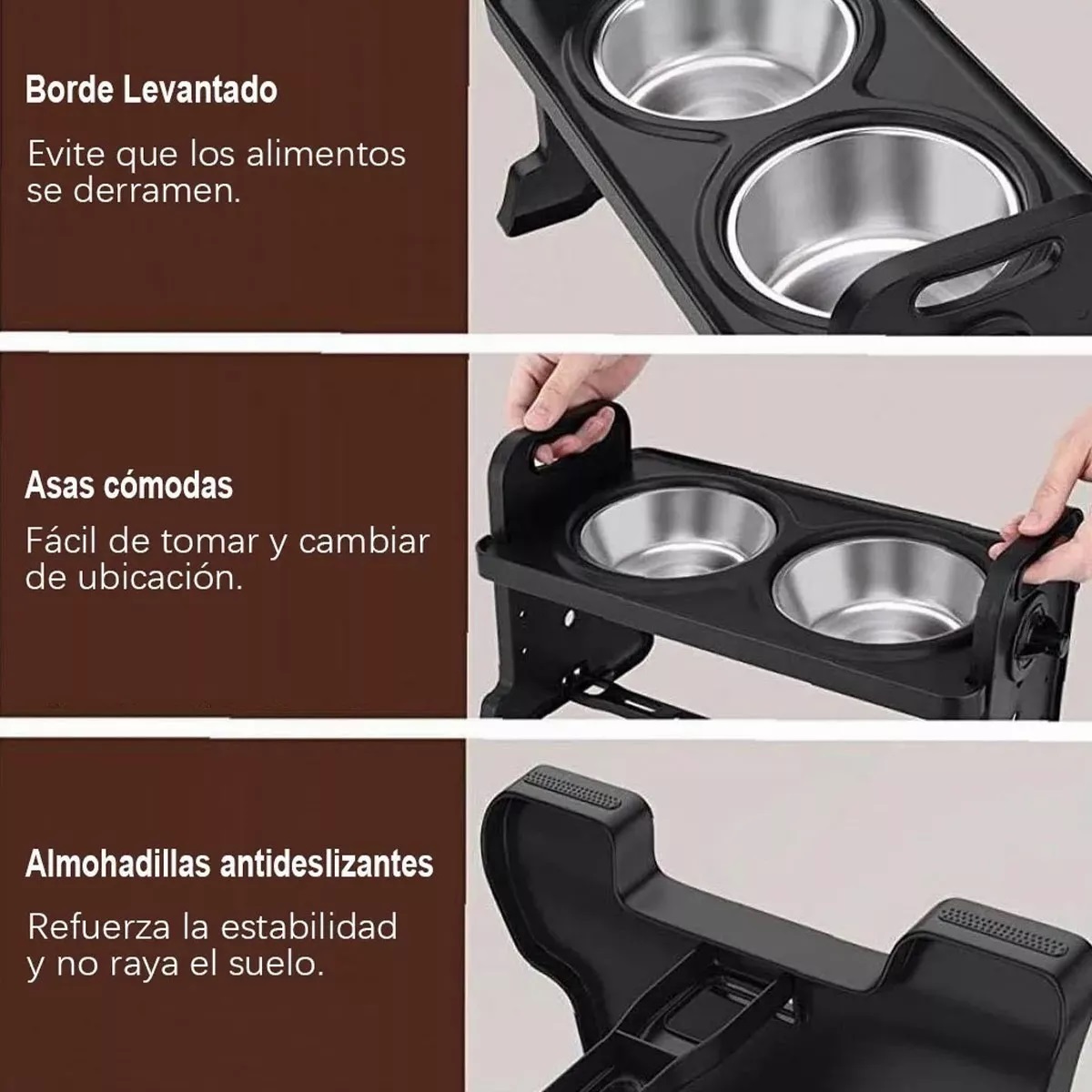 Borde Levantado

Evite que los alimentos se derramen.

Asas cómodas

Fácil de tomar y cambiar de ubicación.

Almohadillas antideslizantes

Refuerza la estabilidad y no raya el suelo.