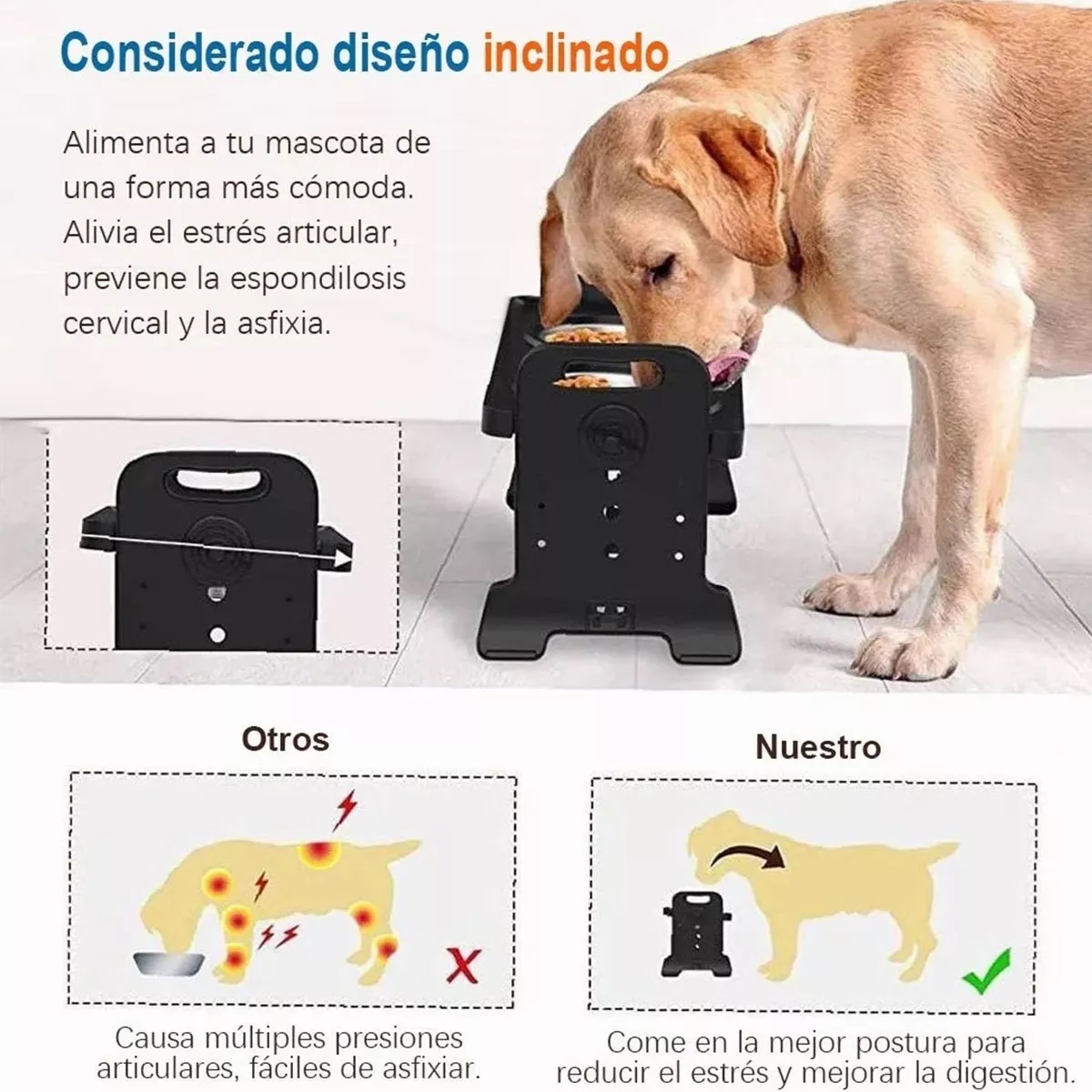 Considerado diseño inclinado

Alimenta a tu mascota de una forma más cómoda. Alivia el estrés articular, previene la espondilosis cervical y la asfixia.

Otros

Causa múltiples presiones articulares, fáciles de asfixiar.

Nuestro

Come en la mejor postura para reducir el estrés y mejorar la digestión.