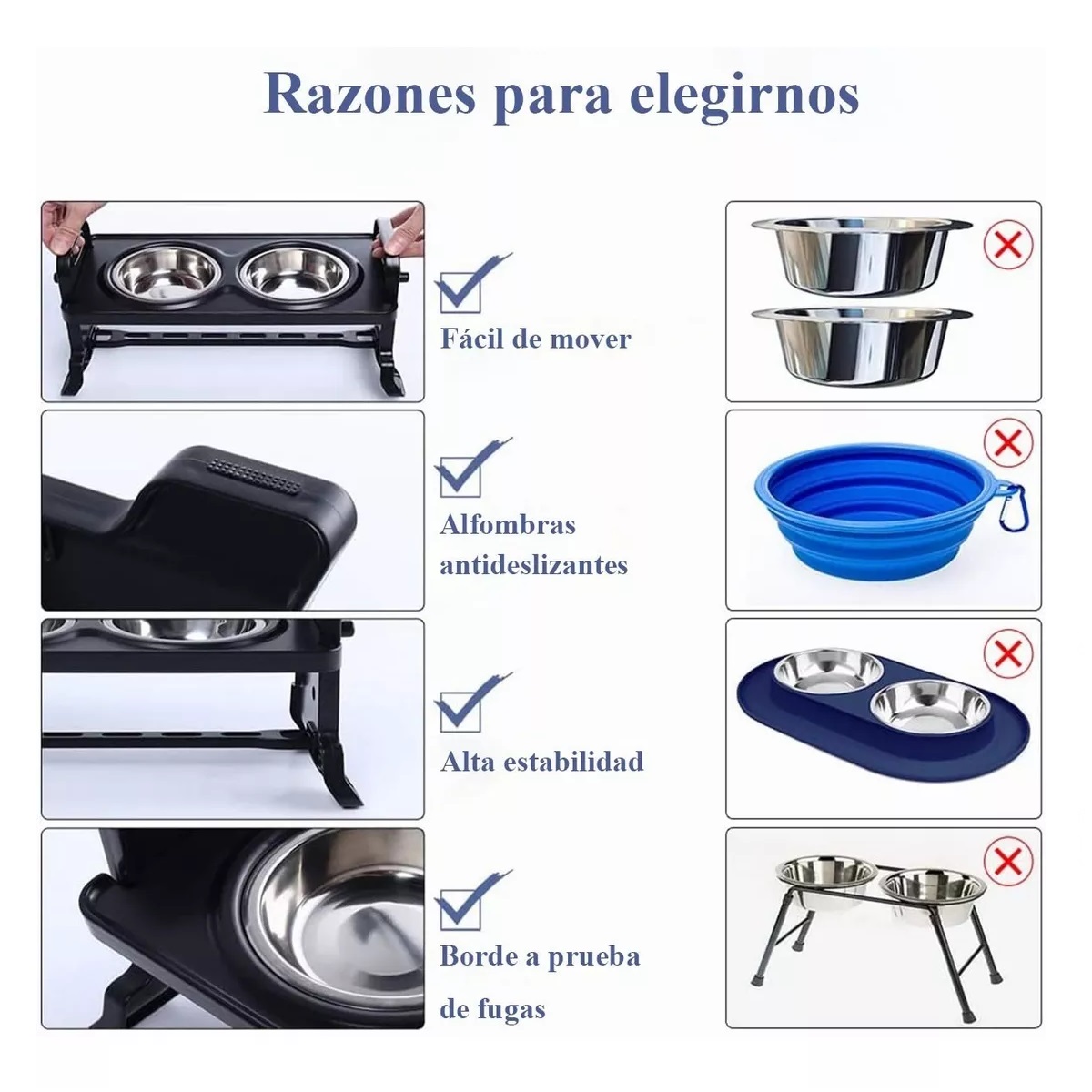 Razones para elegirnos

Fácil de mover

Alfombras antideslizantes

Alta estabilidad

Borde a prueba de fugas