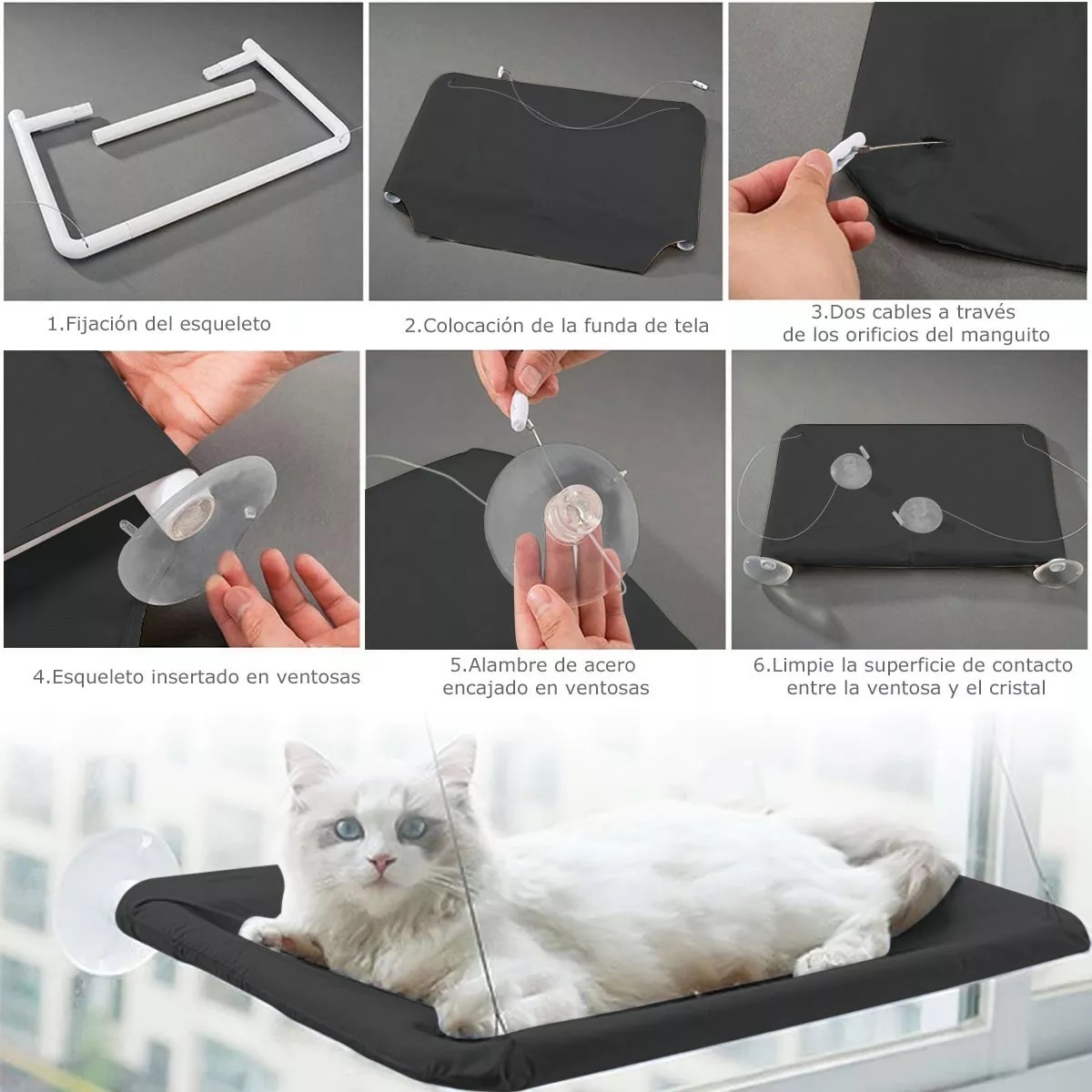 1.Fijación del esqueleto

2.Colocación de la funda de tela

3.Dos cables a través de los orificios del manguito

4.Esqueleto insertado en ventosas

5.Alambre de acero encajado en ventosas

6.Limpie la superficie de contacto entre la ventosa y el cristal