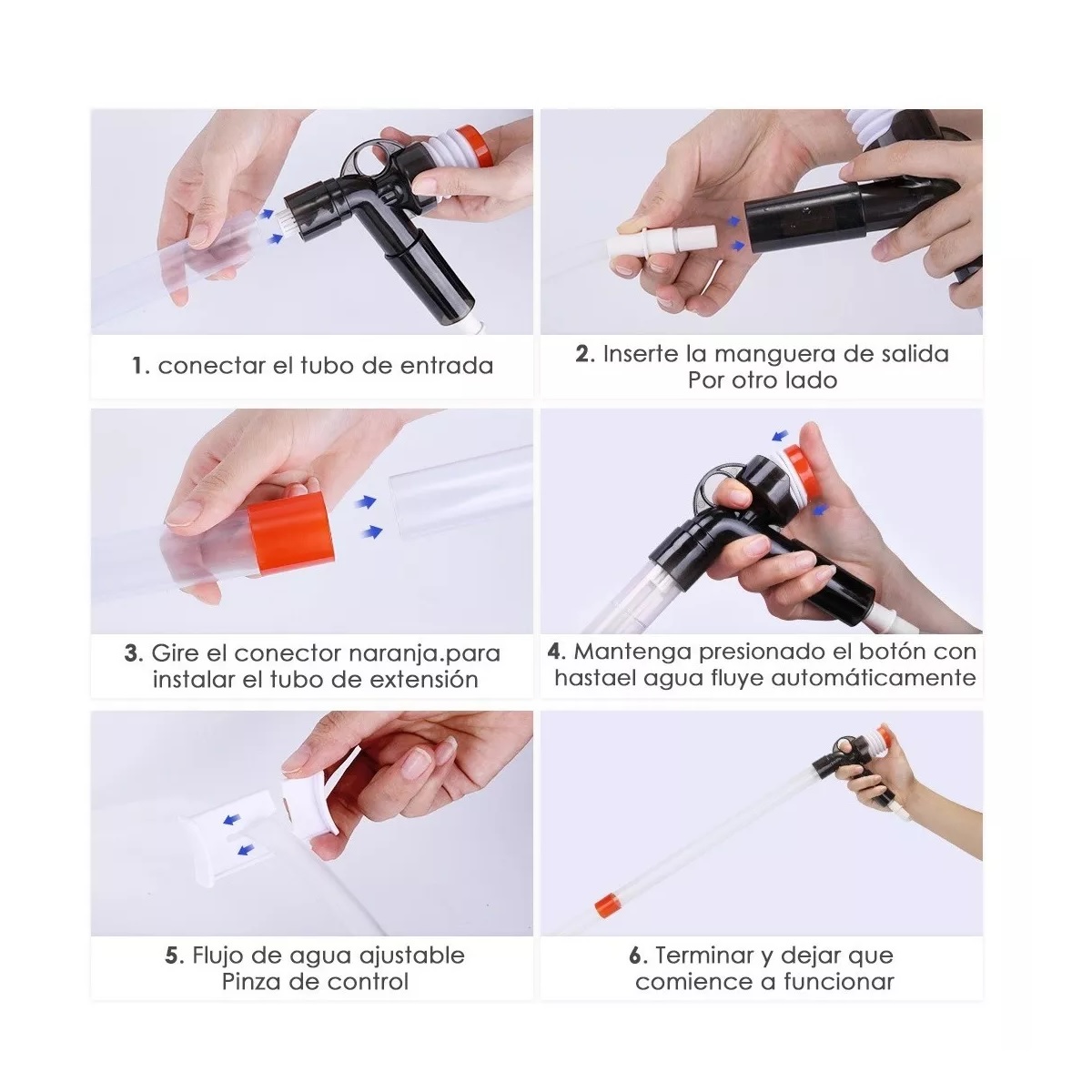 1. conectar el tubo de entrada

2. Inserte la manguera de salida
Por otro lado

3. Gire el conector naranja.para
instalar el tubo de extensión

4. Mantenga presionado el botón con
hastael agua fluye automáticamente

5. Flujo de agua ajustable
Pinza de control

6. Terminar y dejar que
comience a funcionar