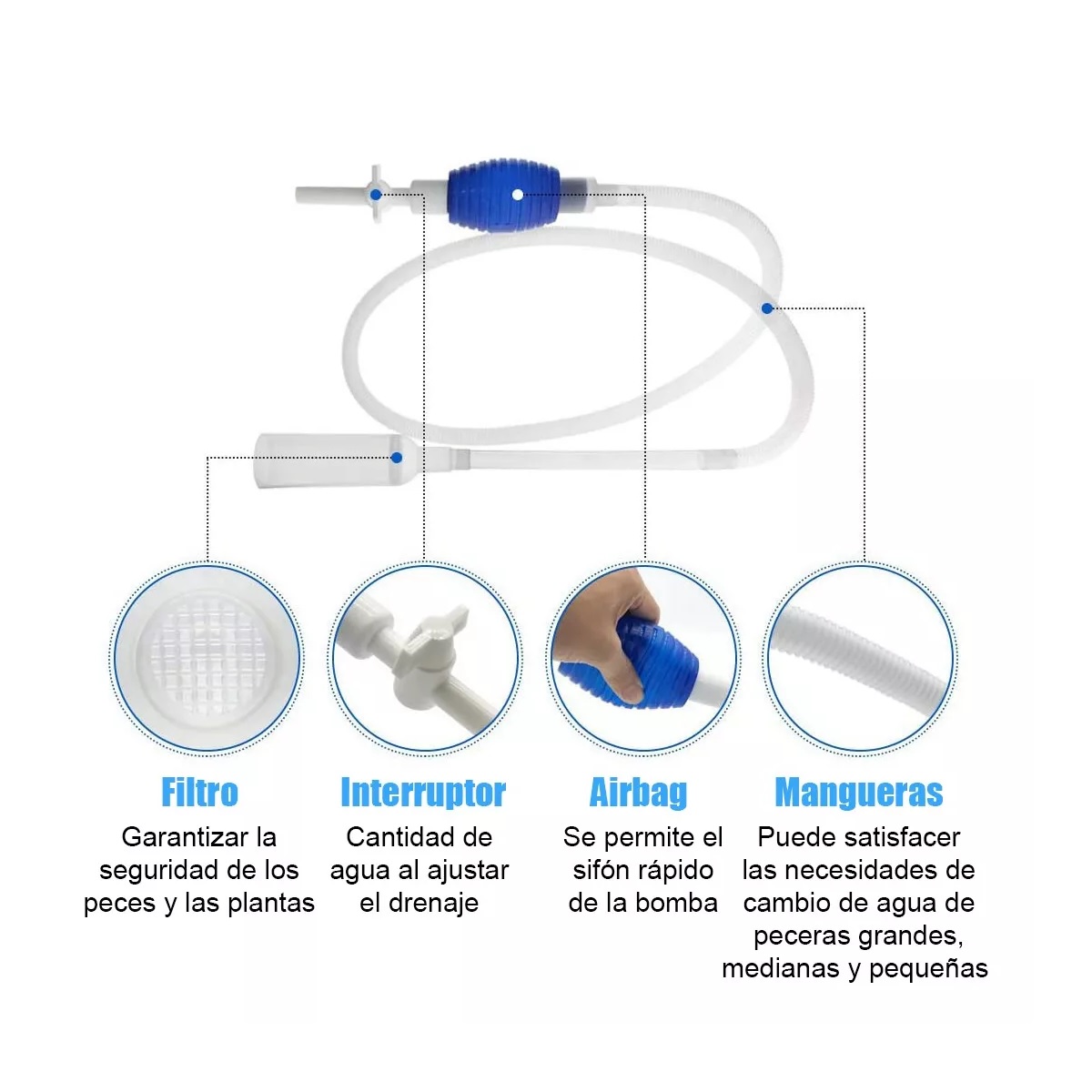 Filtro
Garantizar la seguridad de los peces y las plantas

Interruptor
Cantidad de agua al ajustar el drenaje

Airbag
Se permite el sifón rápido de la bomba

Mangueras
Puede satisfacer las necesidades de cambio de agua de peceras grandes, medianas y pequeñas