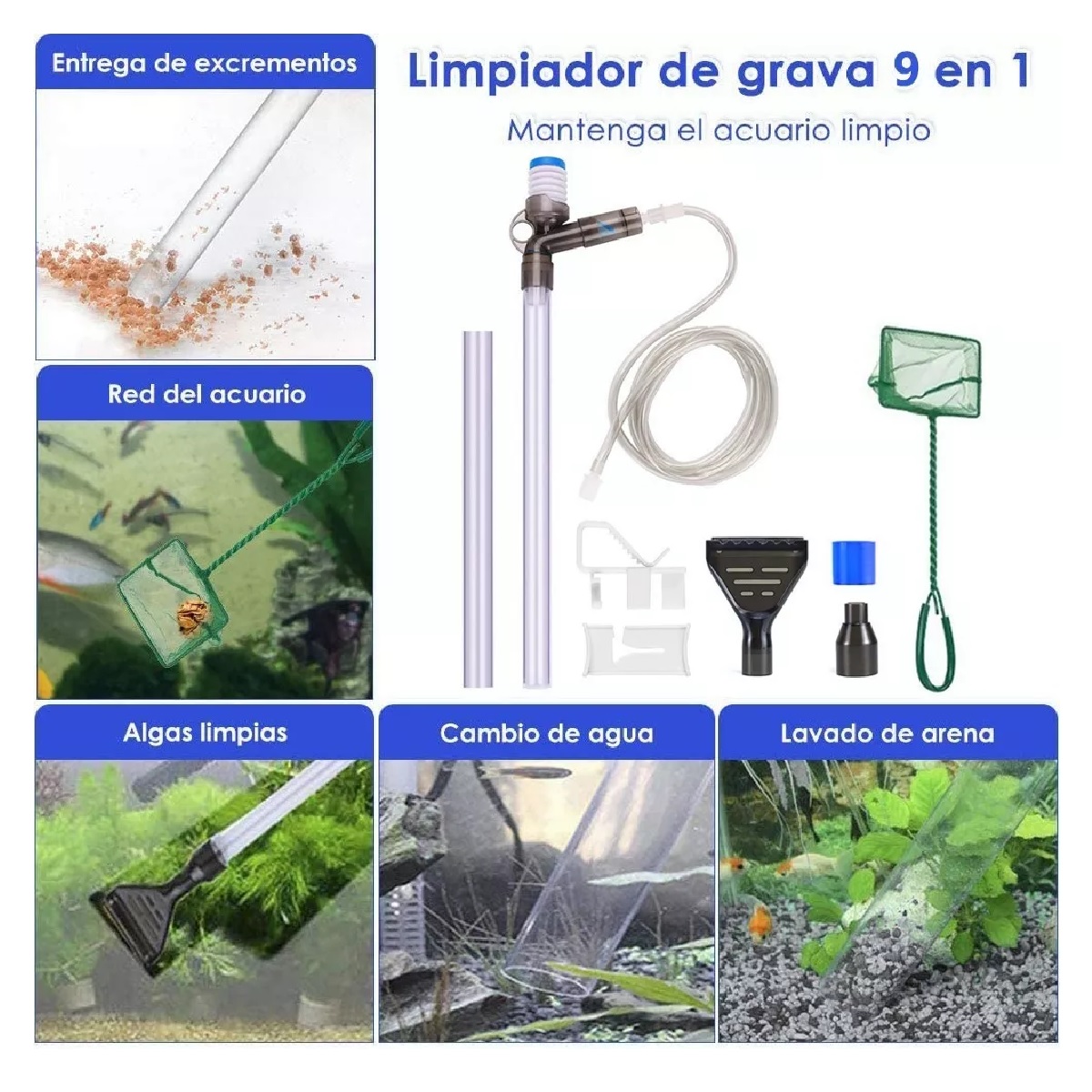 Limpiador de grava 9 en 1

Mantenga el acuario limpio

Entrega de excrementos

Red del acuario

Algas limpias

Cambio de agua

Lavado de arena