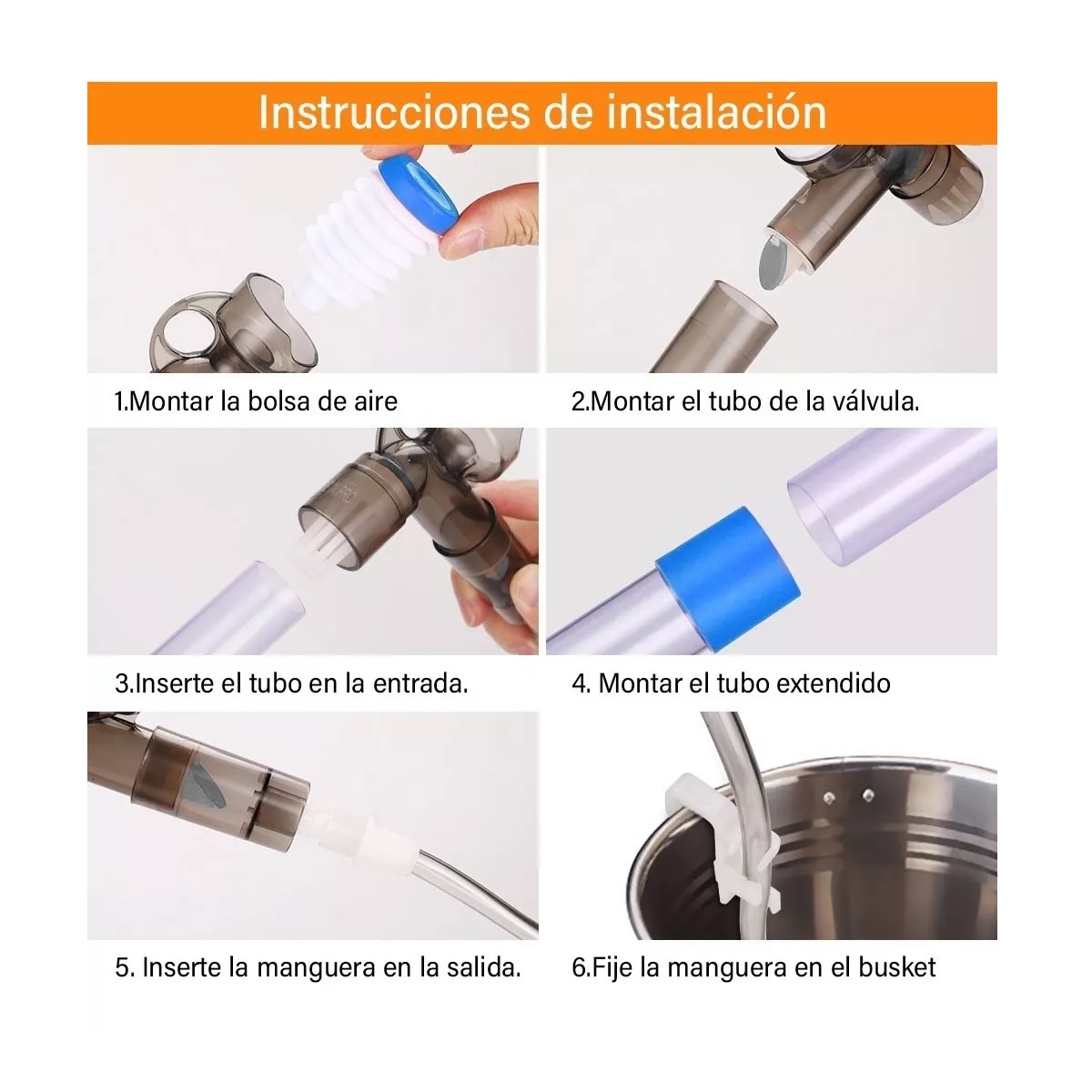 Instrucciones de instalación

1.Montar la bolsa de aire

2.Montar el tubo de la válvula.

3.Inserte el tubo en la entrada.

4. Montar el tubo extendido

5. Inserte la manguera en la salida.

6.Fije la manguera en el busket