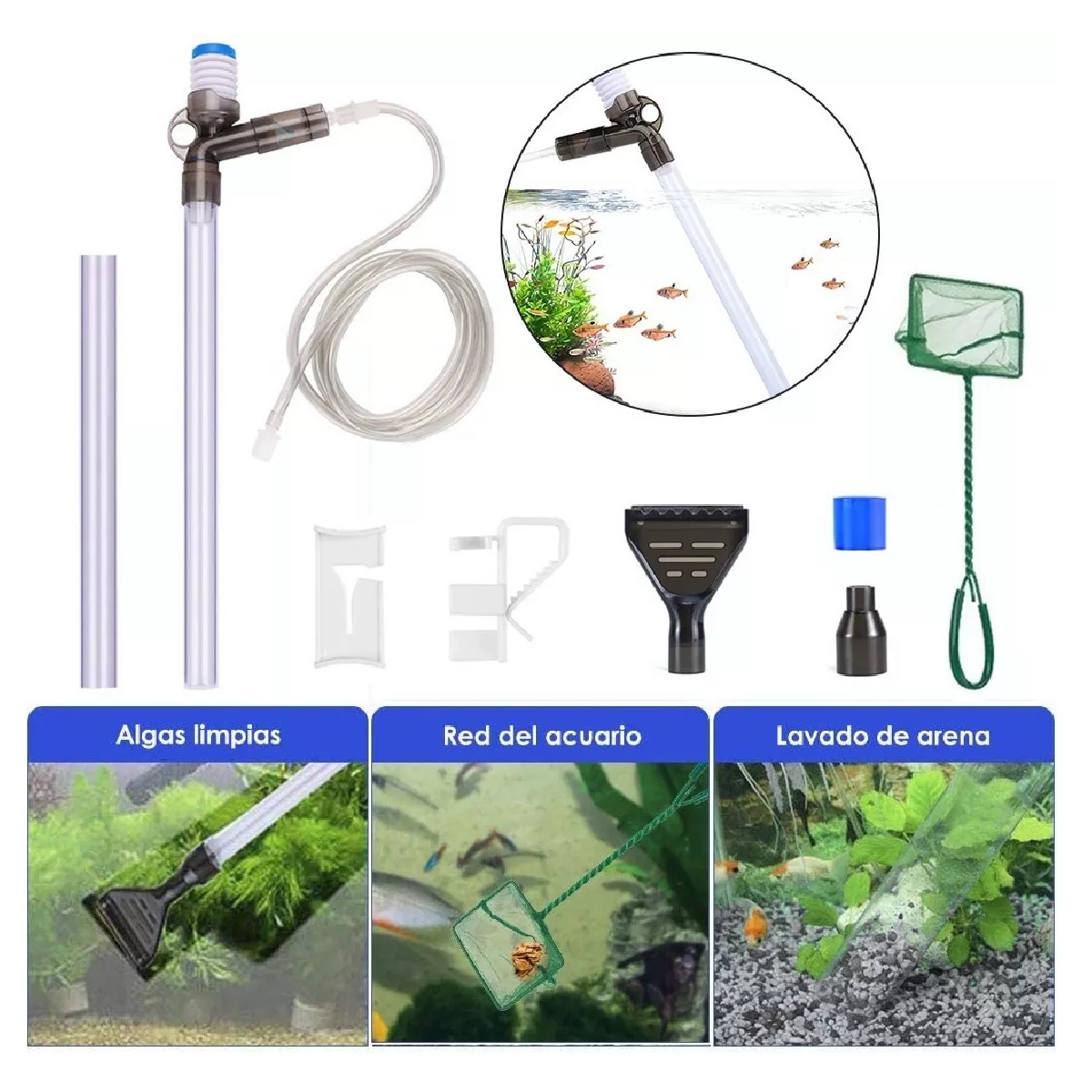 Algas limpias

Red del acuario

Lavado de arena