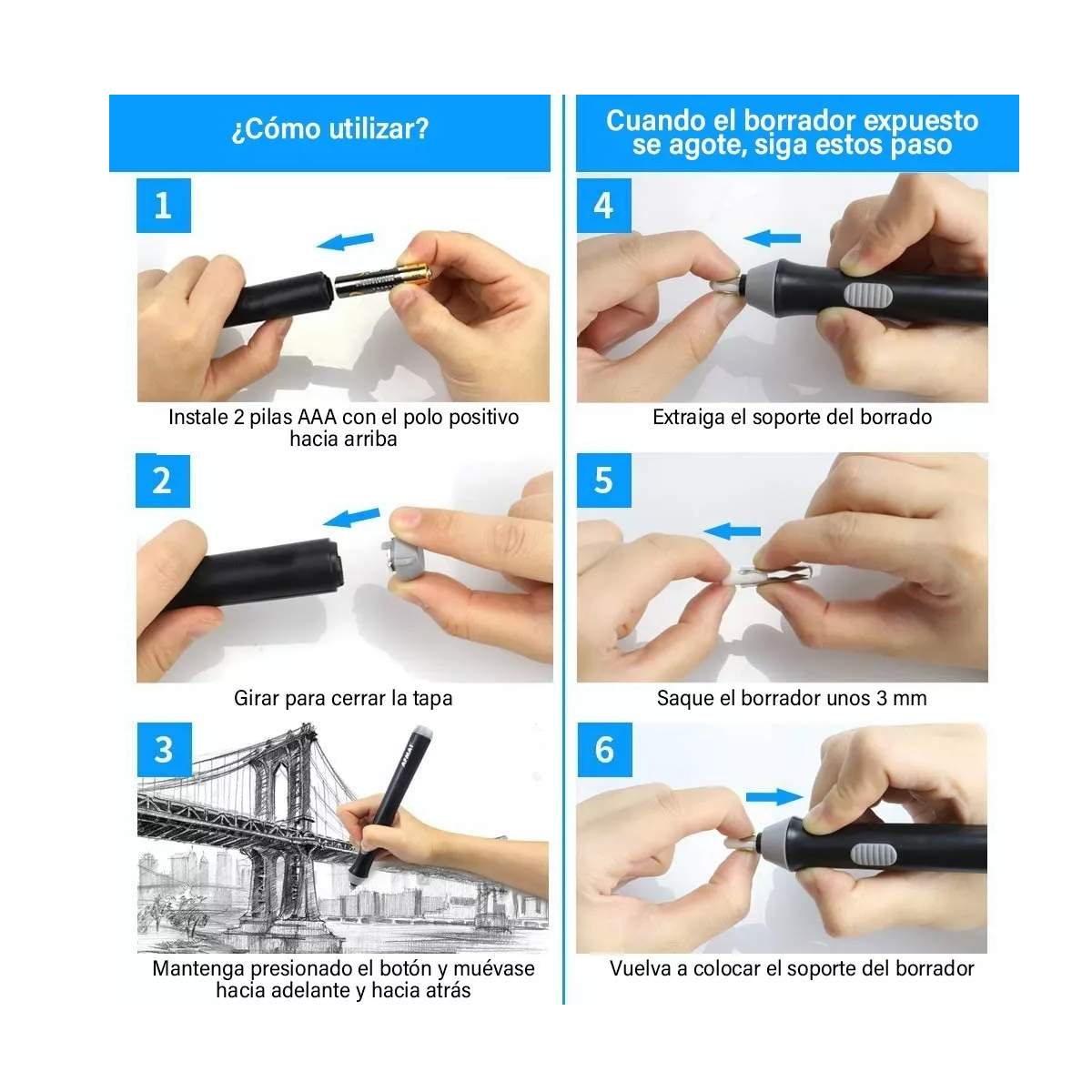 ¿Cómo utilizar?

1

Instale 2 pilas AAA con el polo positivo hacia arriba

2

Girar para cerrar la tapa

3

Mantenga presionado el botón y muévase hacia adelante y hacia atrás

Cuando el borrador expuesto se agote, siga estos paso

4

Extraiga el soporte del borrado

5

Saque el borrador unos 3 mm

6

Vuelva a colocar el soporte del borrador