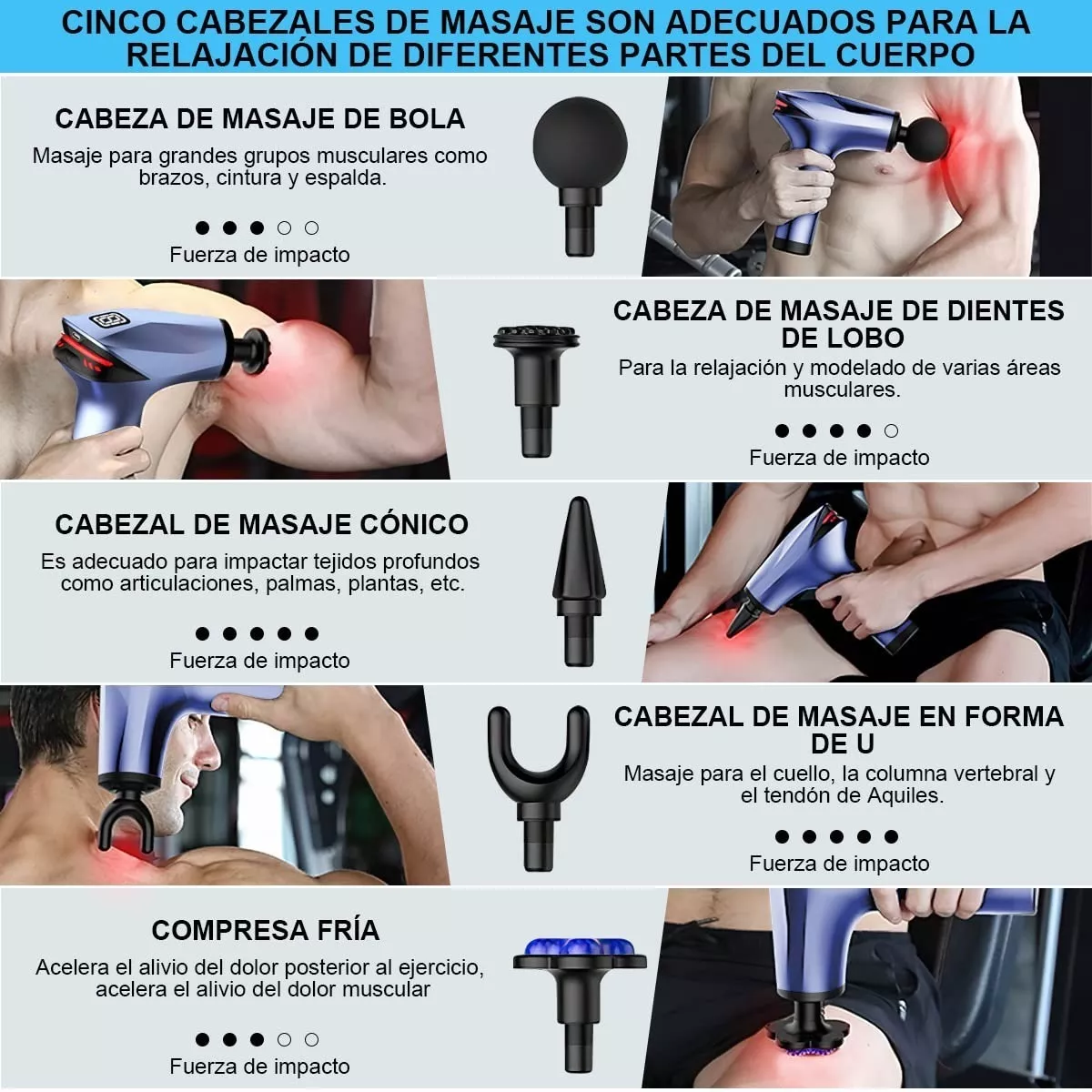 CINCO CABEZALES DE MASAJE SON ADECUADOS PARA LA RELAJACIÓN DE DIFERENTES PARTES DEL CUERPO

CABEZA DE MASAJE DE BOLA

Masaje para grandes grupos musculares como brazos, cintura y espalda.

●●●○○
Fuerza de impacto

CABEZA DE MASAJE DE DIENTES DE LOBO

Para la relajación y modelado de varias áreas musculares.

●●●●○
Fuerza de impacto

CABEZAL DE MASAJE CÓNICO

Es adecuado para impactar tejidos profundos como articulaciones, palmas, plantas, etc.

●●●●●
Fuerza de impacto

CABEZAL DE MASAJE EN FORMA DE U

Masaje para el cuello, la columna vertebral y el tendón de Aquiles.

●●●●●
Fuerza de impacto

COMPRESA FRÍA

Acelera el alivio del dolor posterior al ejercicio, acelera el alivio del dolor muscular

●●●○○
Fuerza de impacto