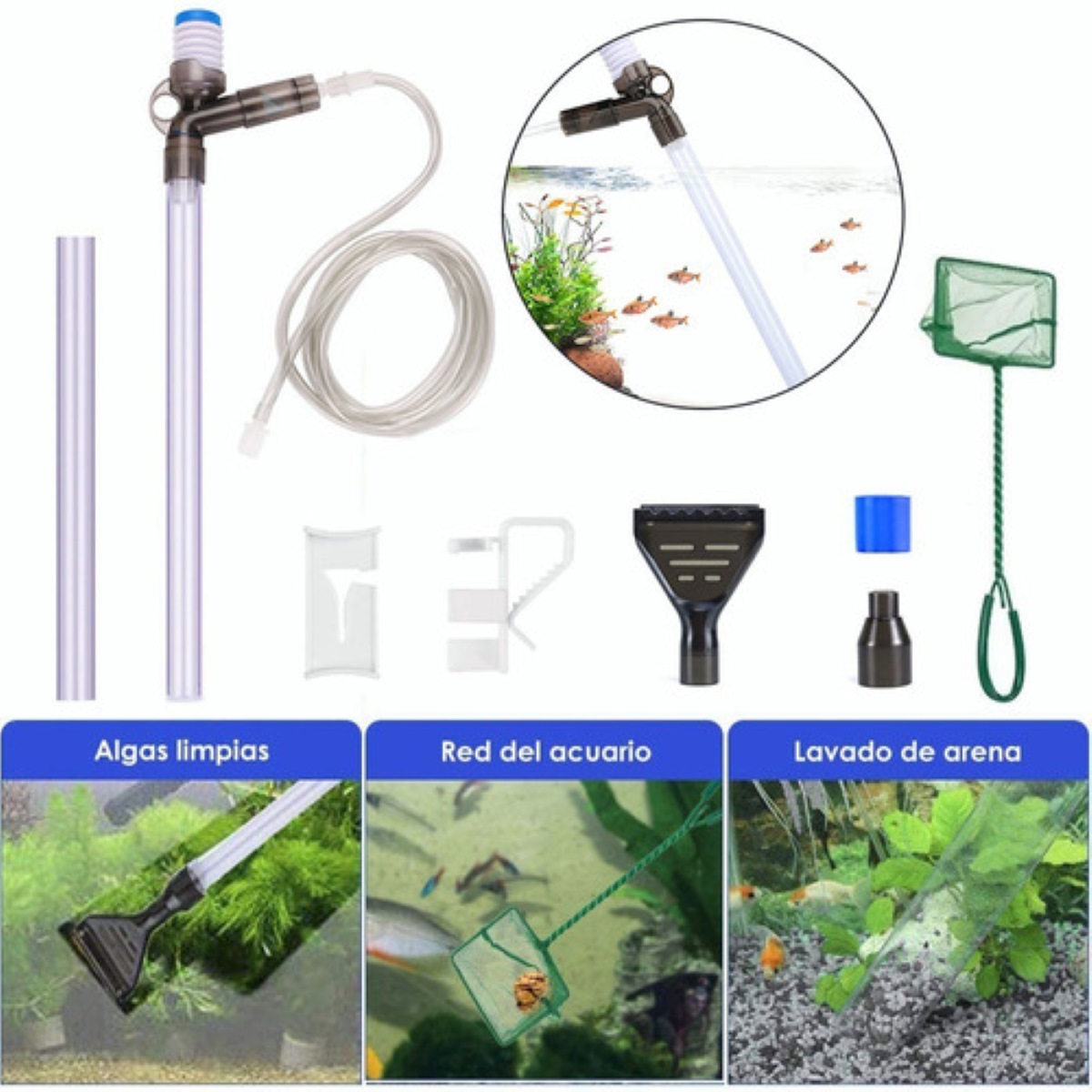 Algas limpias

Red del acuario

Lavado de arena