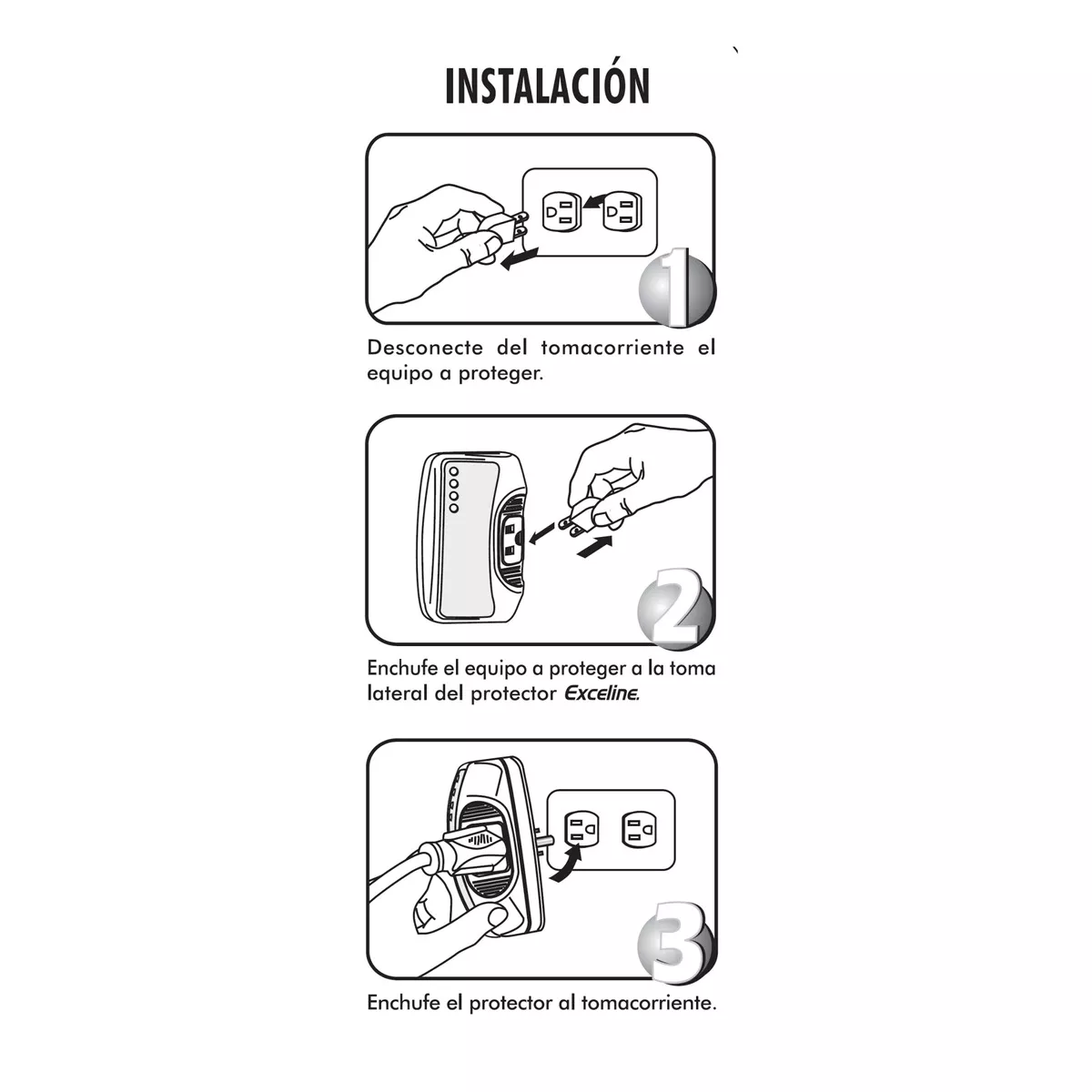 INSTALACIÓN

1

Desconecte del tomacorriente el equipo a proteger.

2

Enchufe el equipo a proteger a la toma lateral del protector Exceline.

3

Enchufe el protector al tomacorriente.