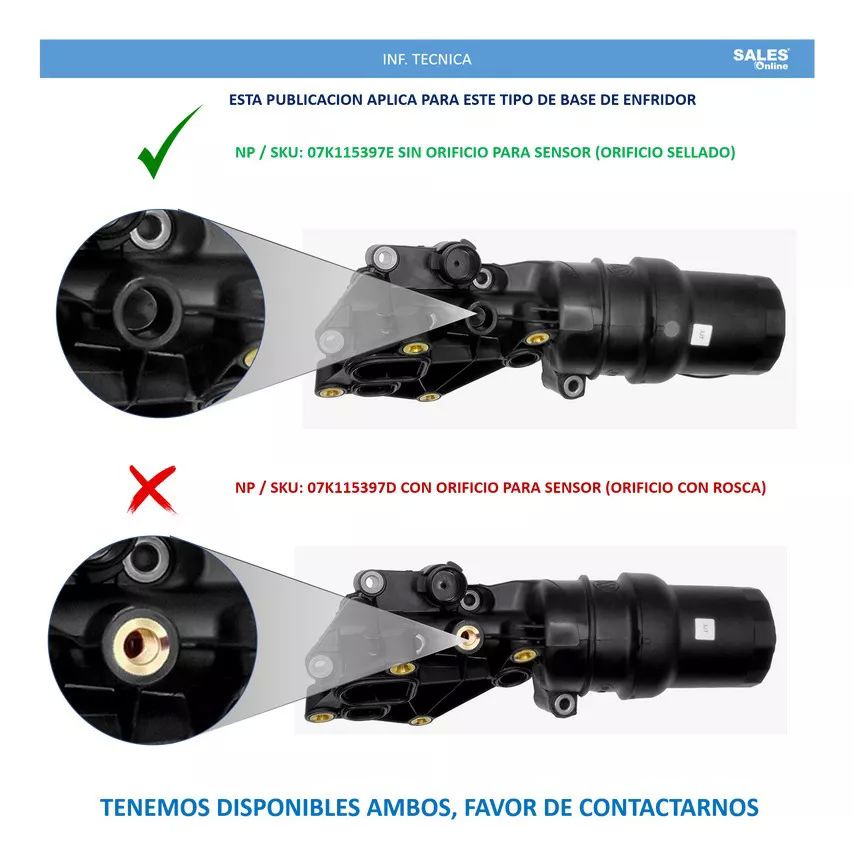 INF. TECNICA

SALES Online

ESTA PUBLICACION APLICA PARA ESTE TIPO DE BASE DE ENFRIDOR

NP / SKU: 07K115397E SIN ORIFICIO PARA SENSOR (ORIFICIO SELLADO)

NP / SKU: 07K115397D CON ORIFICIO PARA SENSOR (ORIFICIO CON ROSCA)

TENEMOS DISPONIBLES AMBOS, FAVOR DE CONTACTARNOS