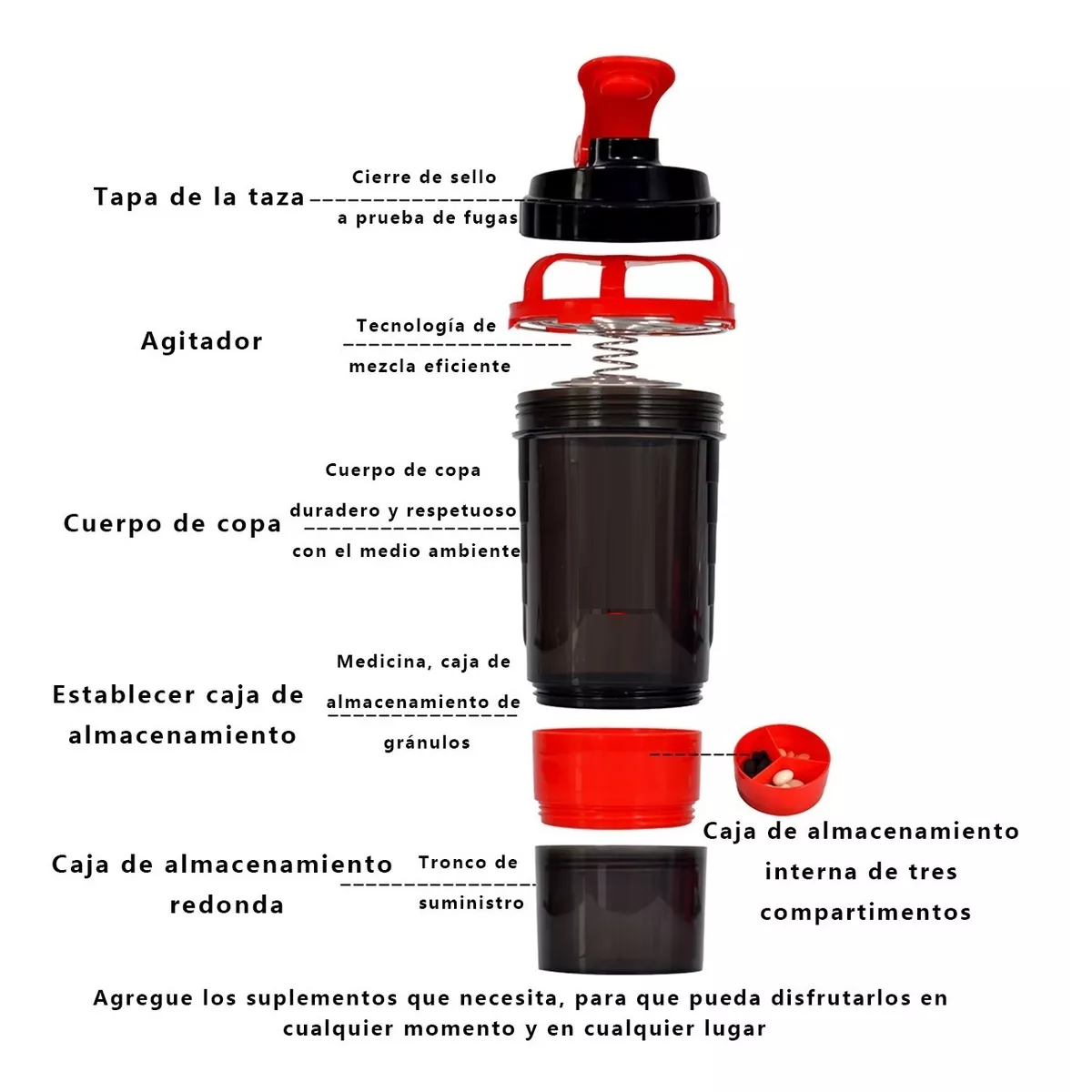 Tapa de la taza

Cierre de sello
a prueba de fugas

Agitador

Tecnología de
mezcla eficiente

Cuerpo de copa

Cuerpo de copa
duradero y respetuoso
con el medio ambiente

Establecer caja de almacenamiento

Medicina, caja de
almacenamiento de
gránulos

Caja de almacenamiento interna de tres compartimentos

Caja de almacenamiento redonda

Tronco de
suministro

Agregue los suplementos que necesita, para que pueda disfrutarlos en cualquier momento y en cualquier lugar