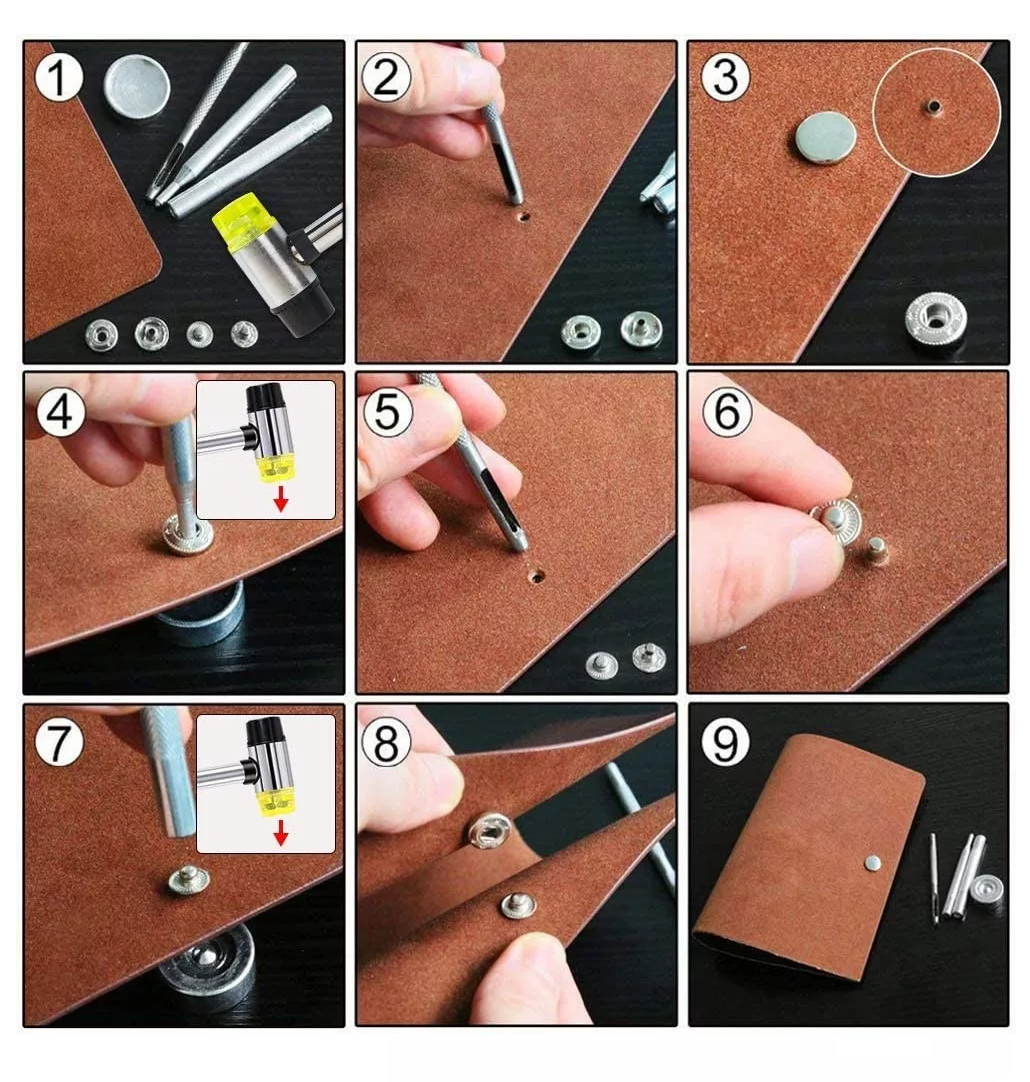 1

2

3

4

5

6

7

8

9