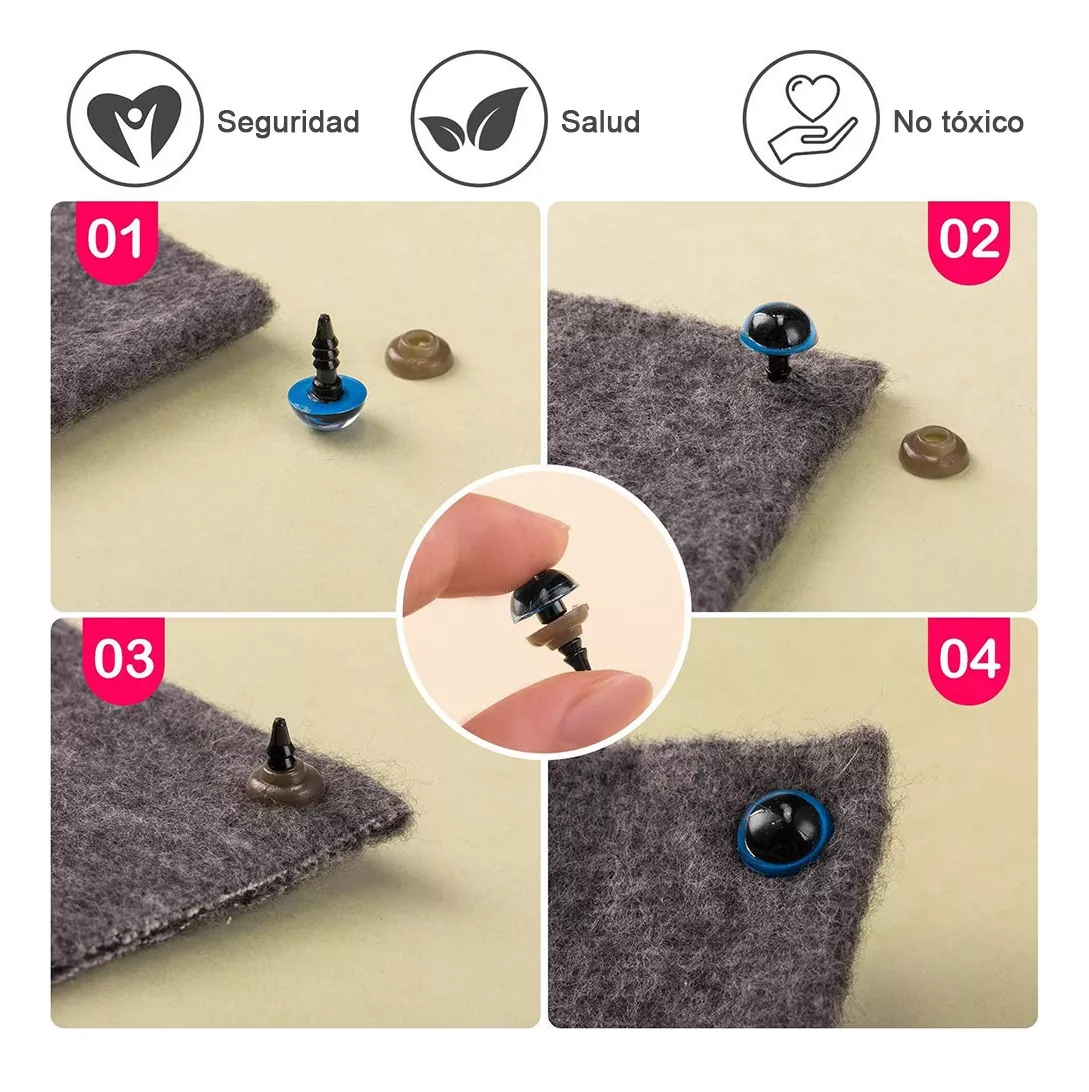 Seguridad
Salud
No tóxico

01

02

03

04