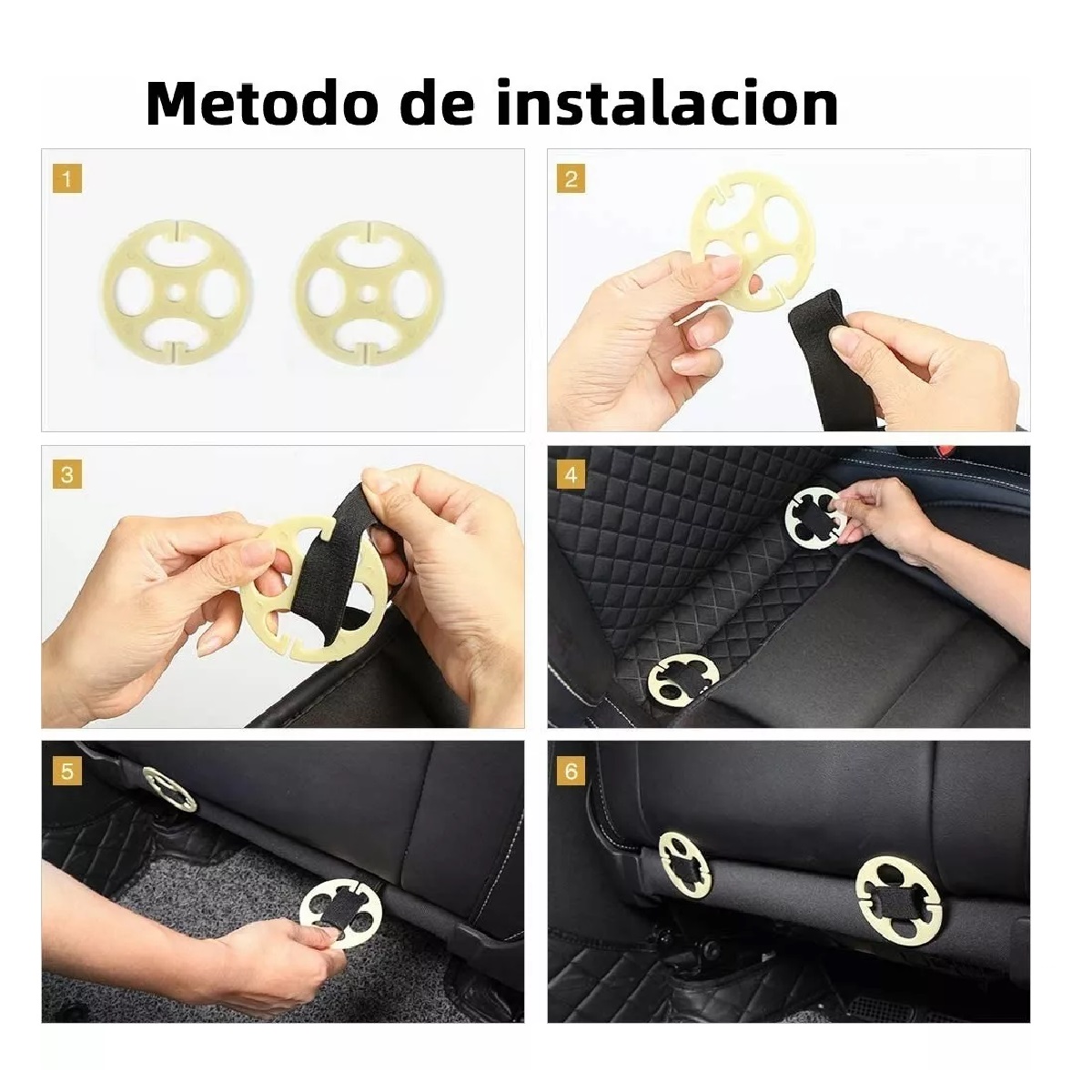 Metodo de instalacion

1

2

3

4

5

6