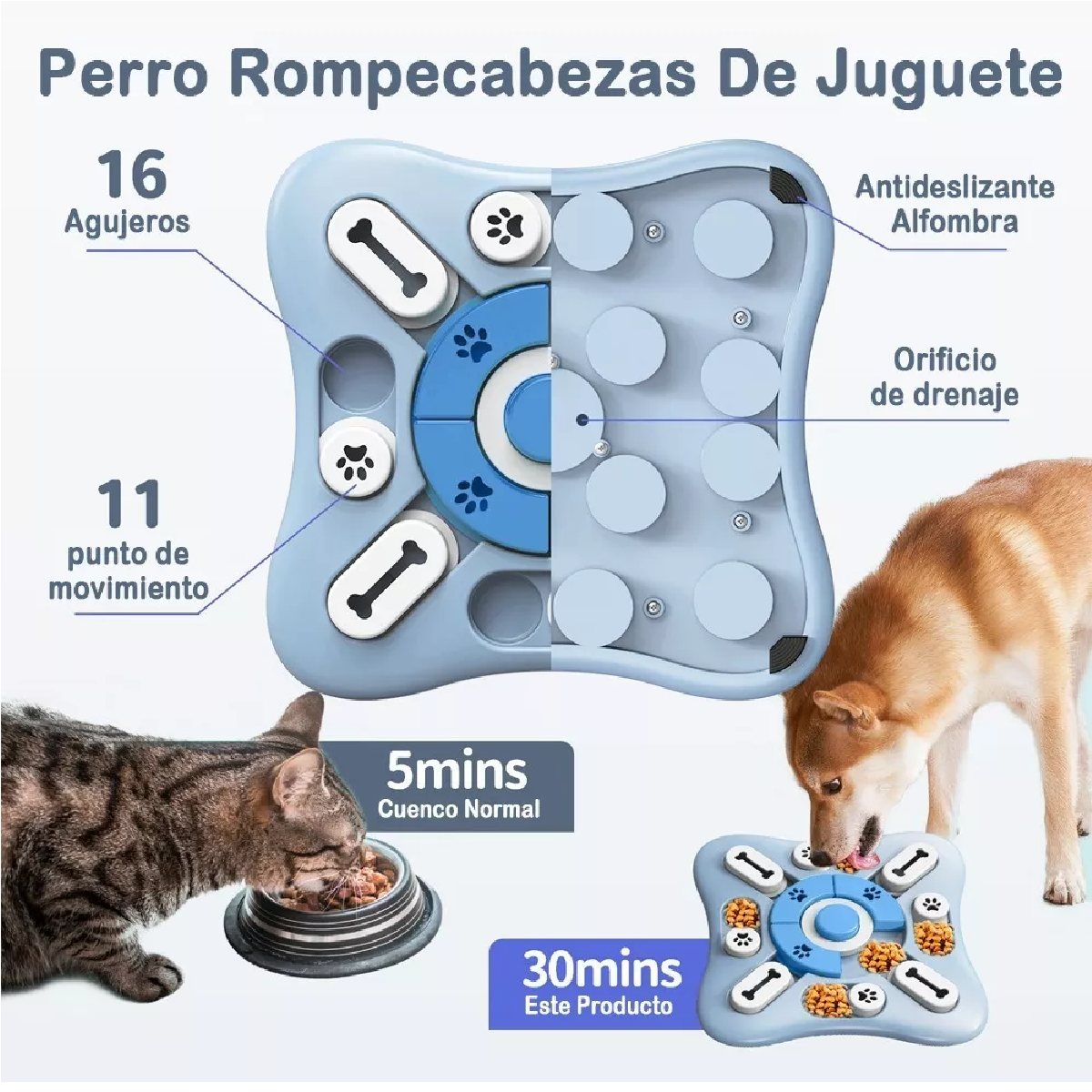 Perro Rompecabezas De Juguete

16
Agujeros

Antideslizante
Alfombra

Orificio
de drenaje

11
punto de
movimiento

5mins
Cuenco Normal

30mins
Este Producto