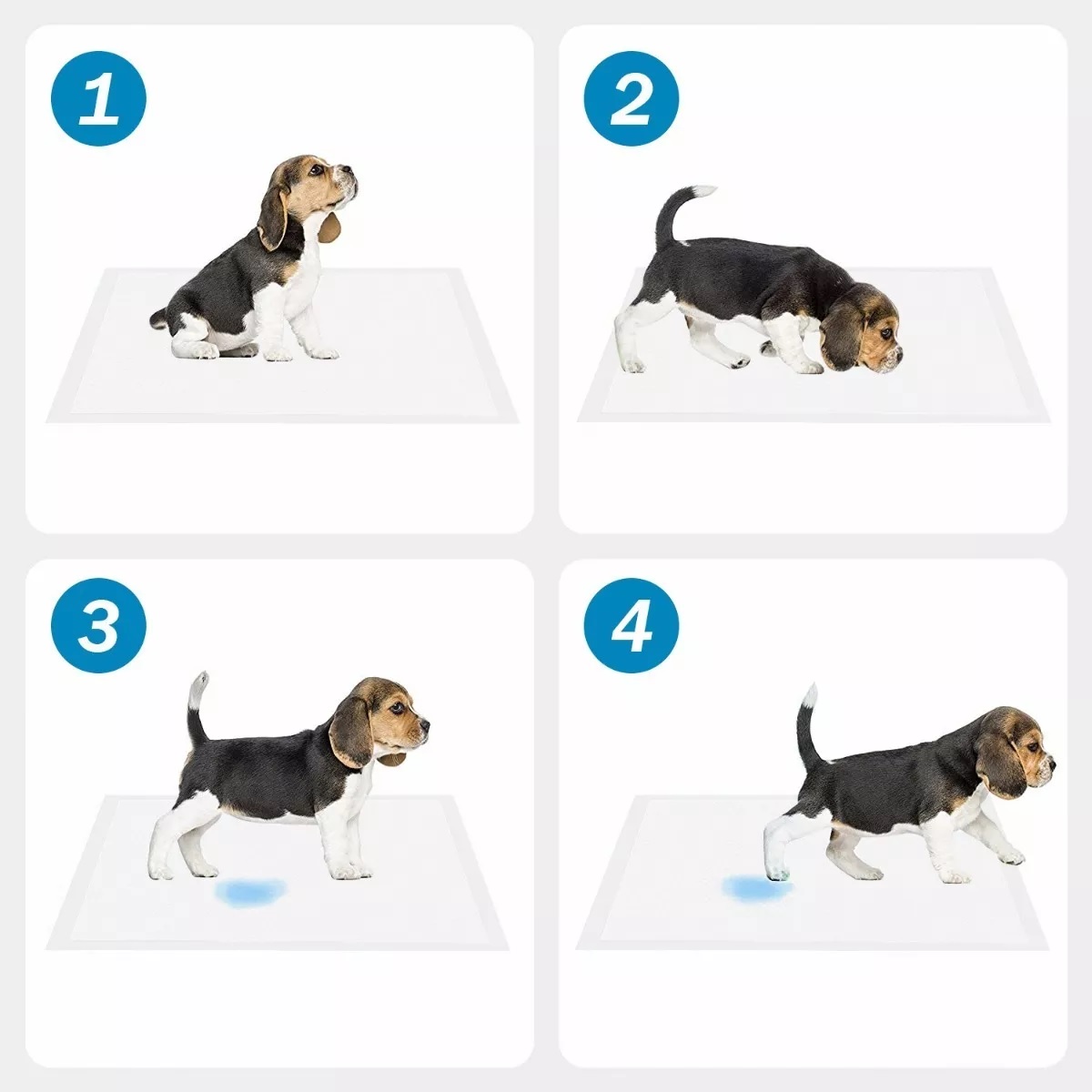 1

2

3

4