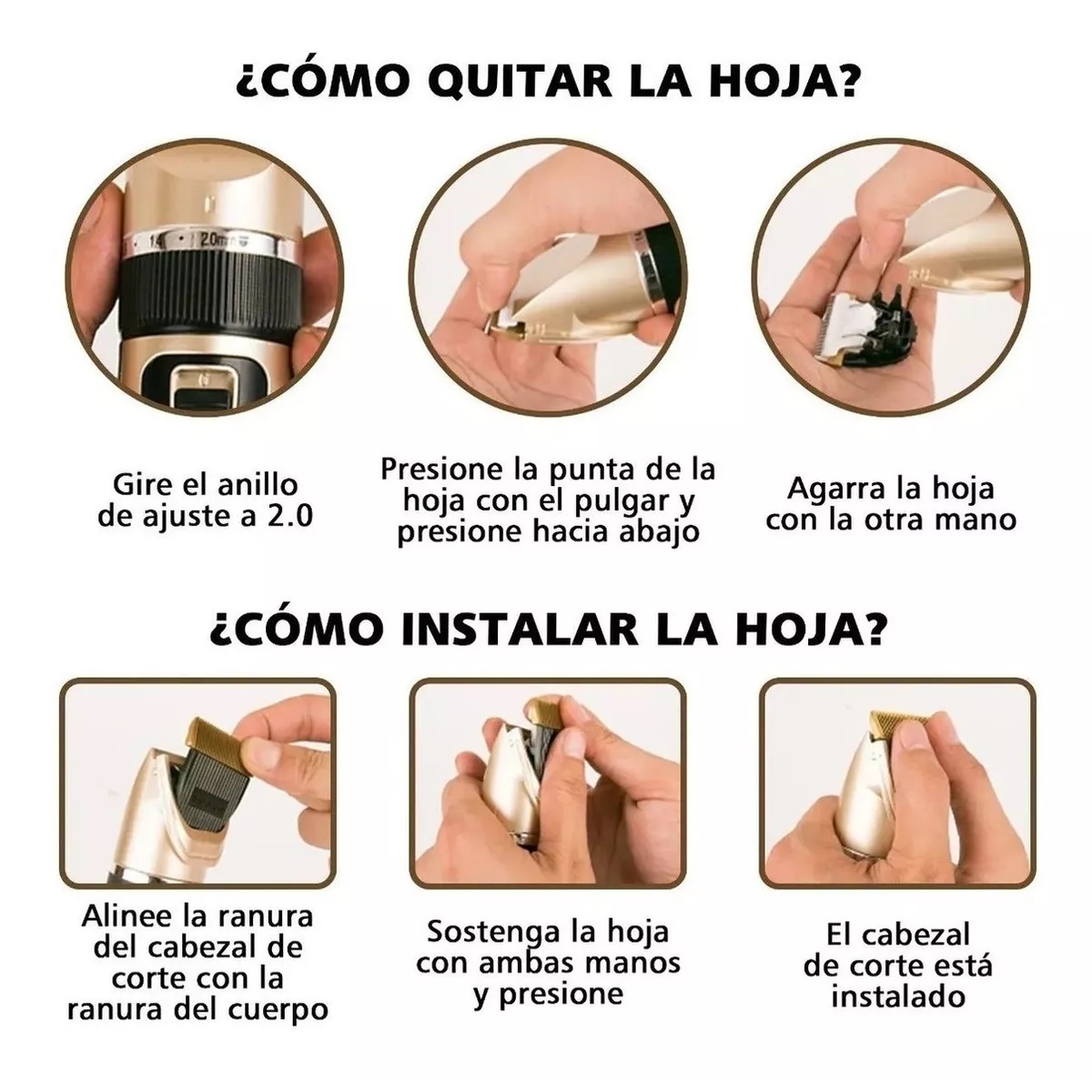 ¿CÓMO QUITAR LA HOJA?

14 · 20mm

Gire el anillo de ajuste a 2.0

Presione la punta de la hoja con el pulgar y presione hacia abajo

Agarra la hoja con la otra mano

¿CÓMO INSTALAR LA HOJA?

Alinee la ranura del cabezal de corte con la ranura del cuerpo

Sostenga la hoja con ambas manos y presione

El cabezal de corte está instalado