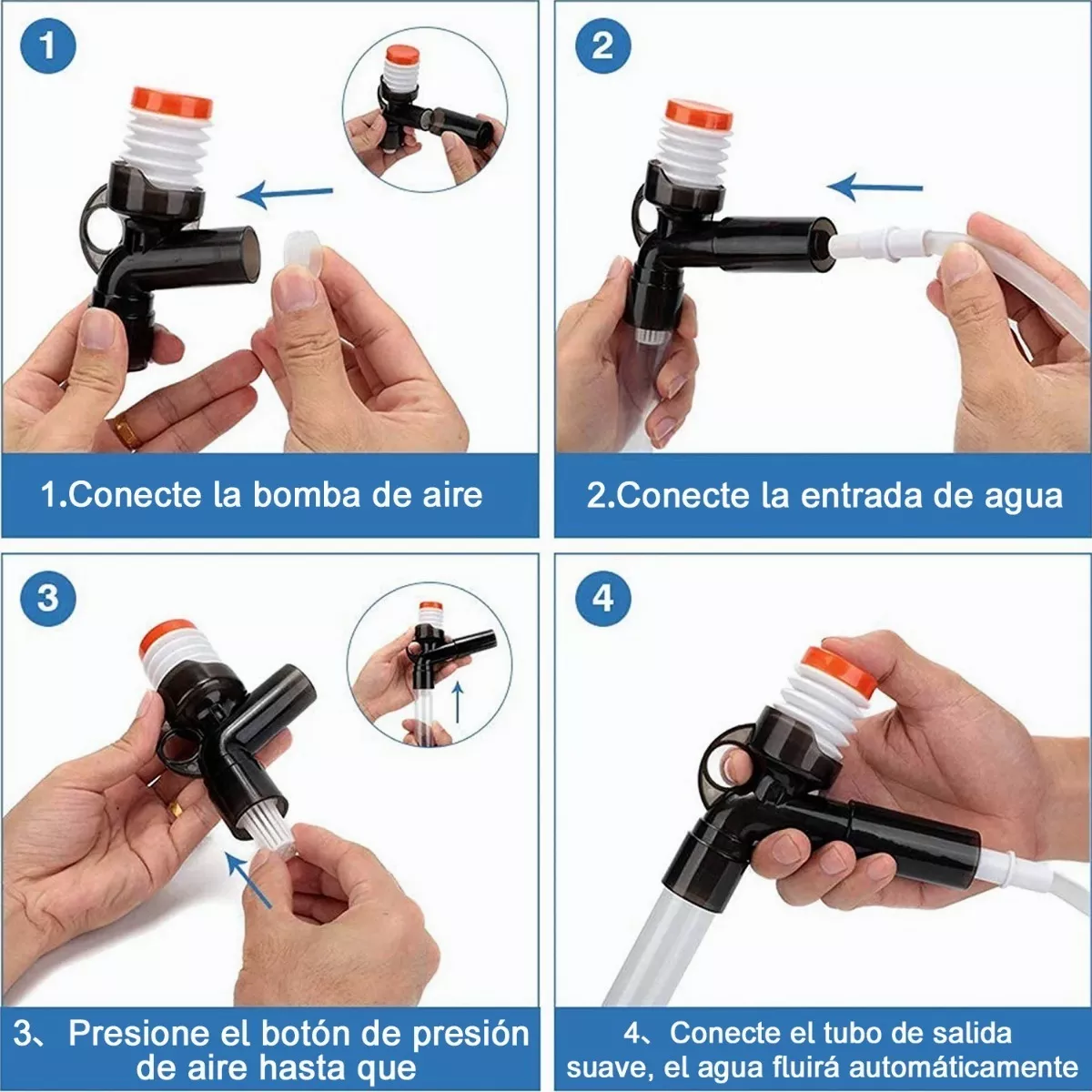 1

1.Conecte la bomba de aire

2

2.Conecte la entrada de agua

3

3、Presione el botón de presión de aire hasta que

4

4、Conecte el tubo de salida suave, el agua fluirá automáticamente