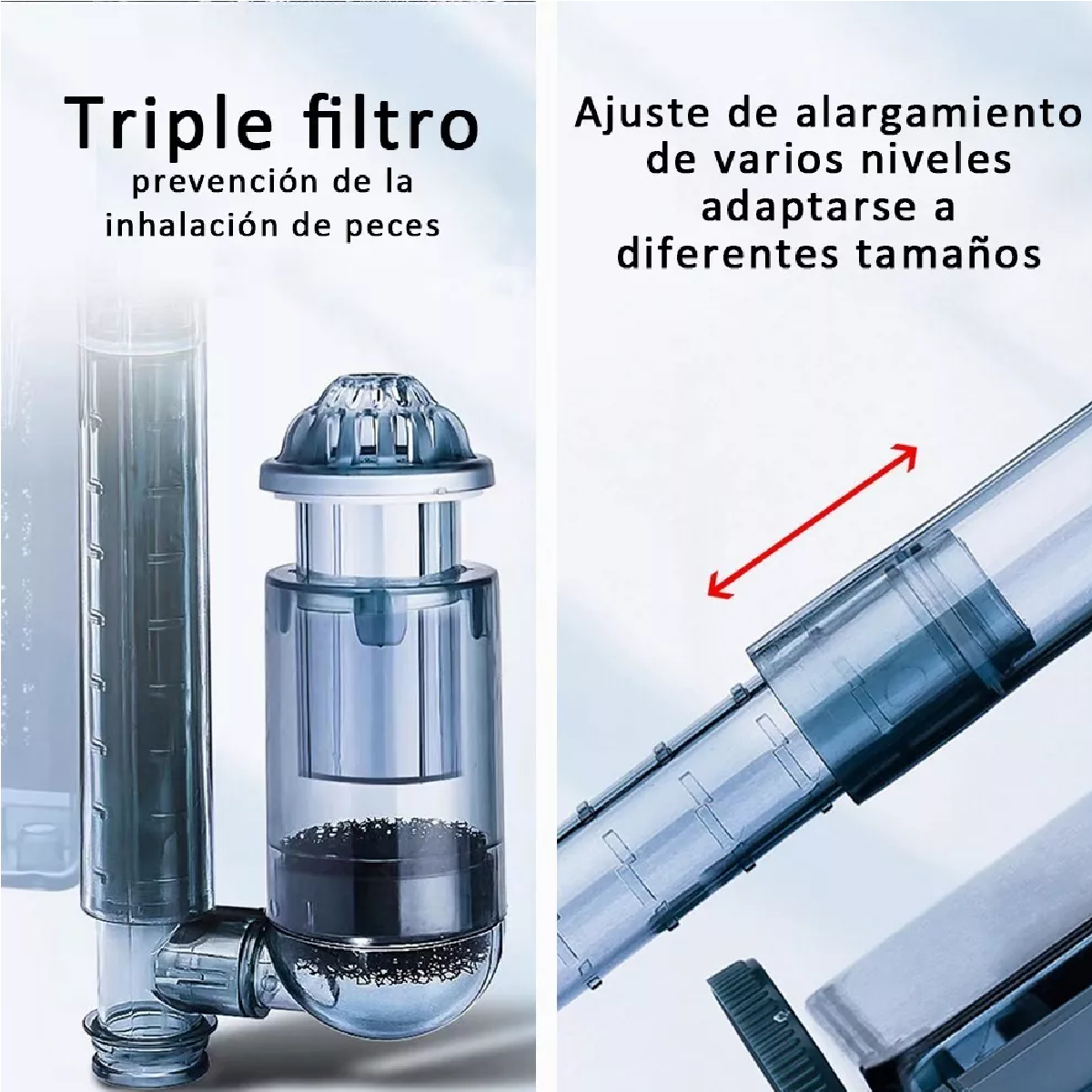 Triple filtro
prevención de la inhalación de peces

Ajuste de alargamiento de varios niveles adaptarse a diferentes tamaños