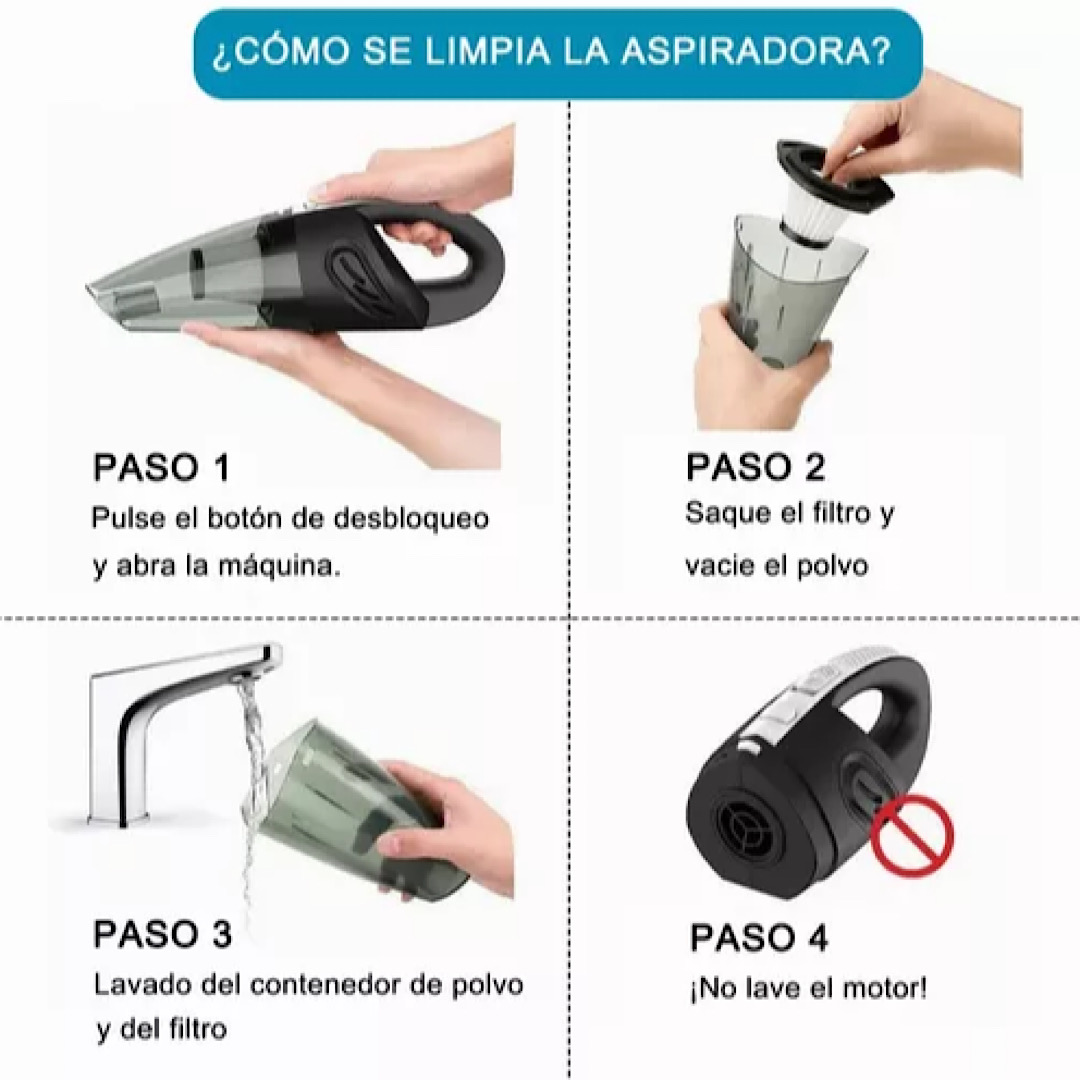 ¿CÓMO SE LIMPIA LA ASPIRADORA?

PASO 1
Pulse el botón de desbloqueo y abra la máquina.

PASO 2
Saque el filtro y vacie el polvo

PASO 3
Lavado del contenedor de polvo y del filtro

PASO 4
¡No lave el motor!