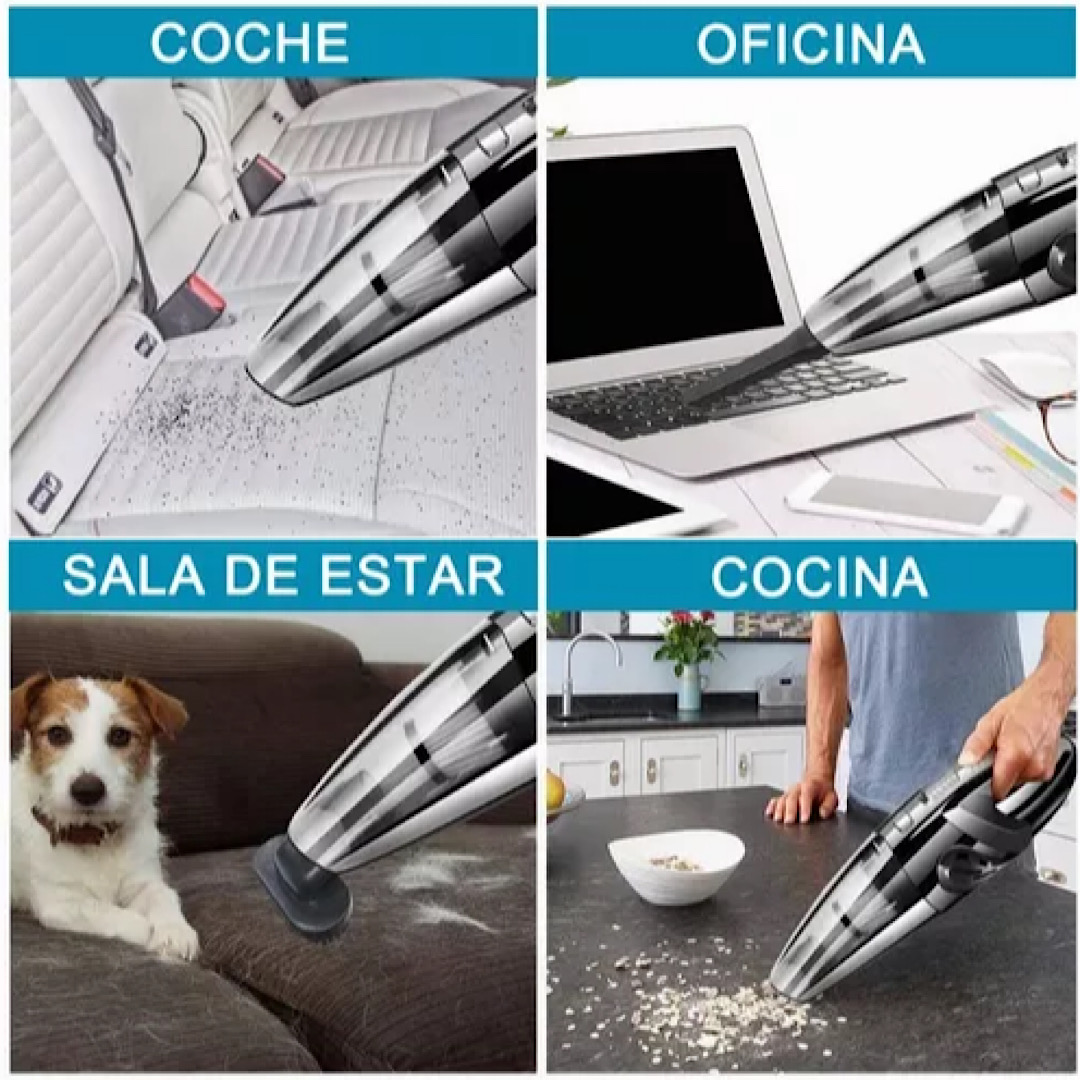 COCHE

OFICINA

SALA DE ESTAR

COCINA