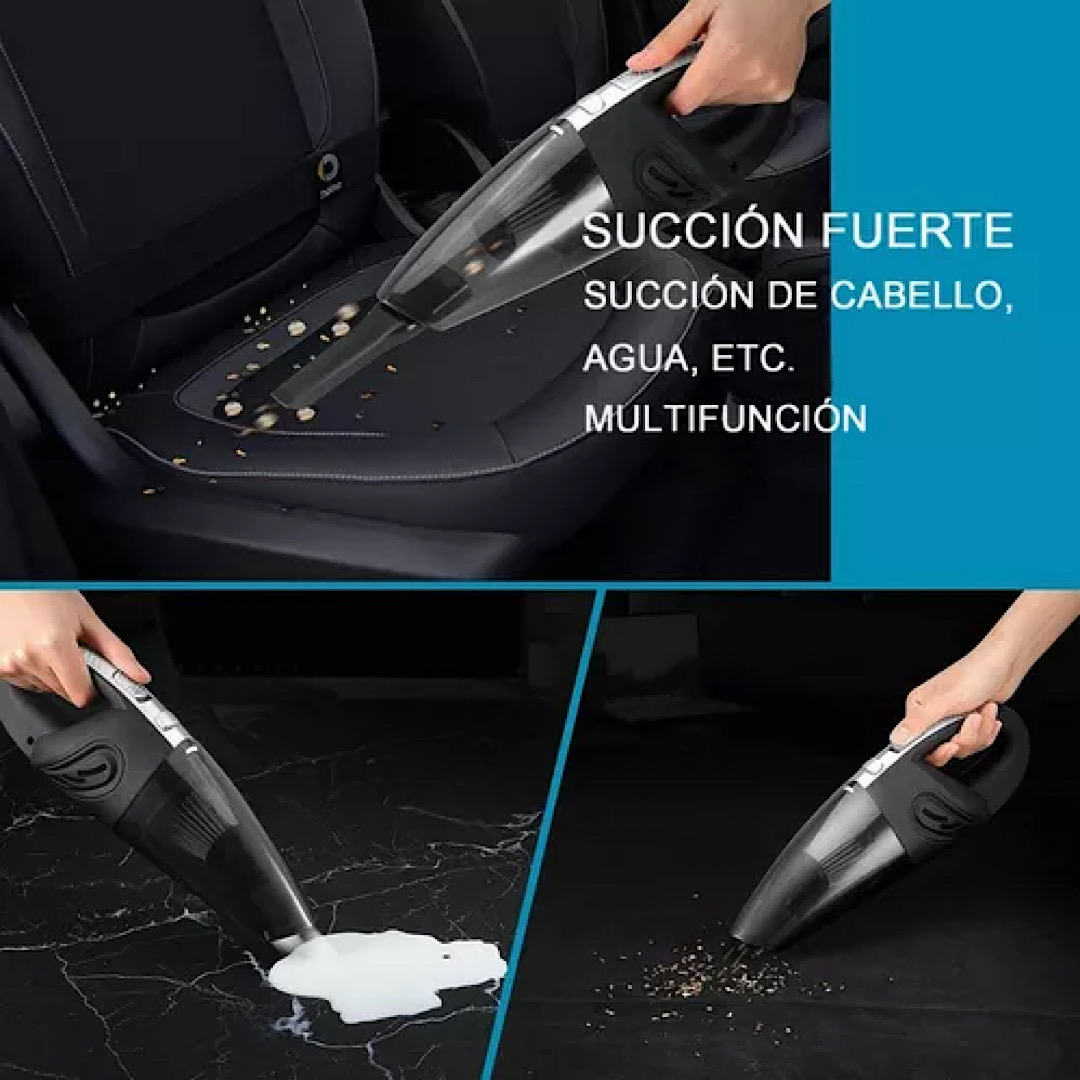 SUCCIÓN FUERTE
SUCCIÓN DE CABELLO, AGUA, ETC.
MULTIFUNCIÓN